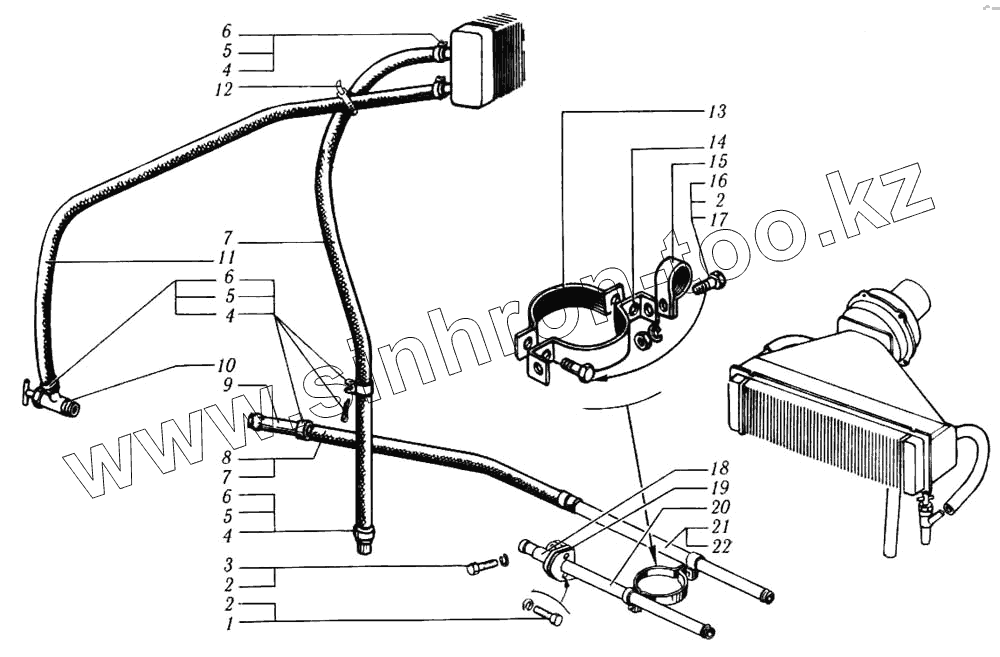 6
5
4
12
13
14
15
16
2
17
7
11
6
5
4
10
9
8
7
6
5
4
3
2
2
1
18
19
20
21
22
www.sinhron-too.kz