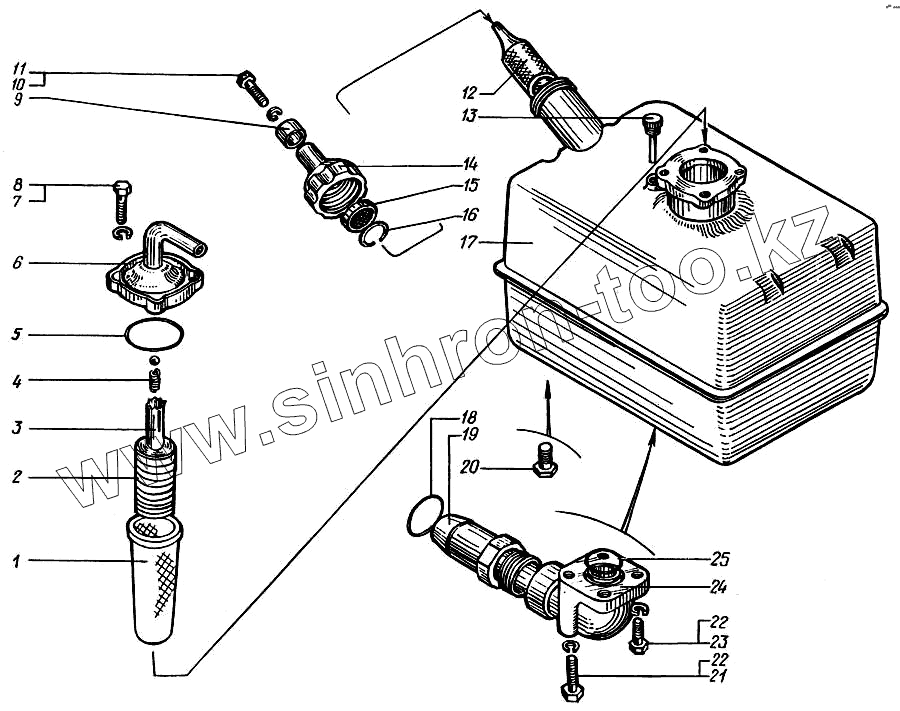 11
10
9
8
7
6
5
4
3
2
1
12
13
14
15
16
17
18
19
20
25
24
22
23
22
21
www.sinhrom-too.kz