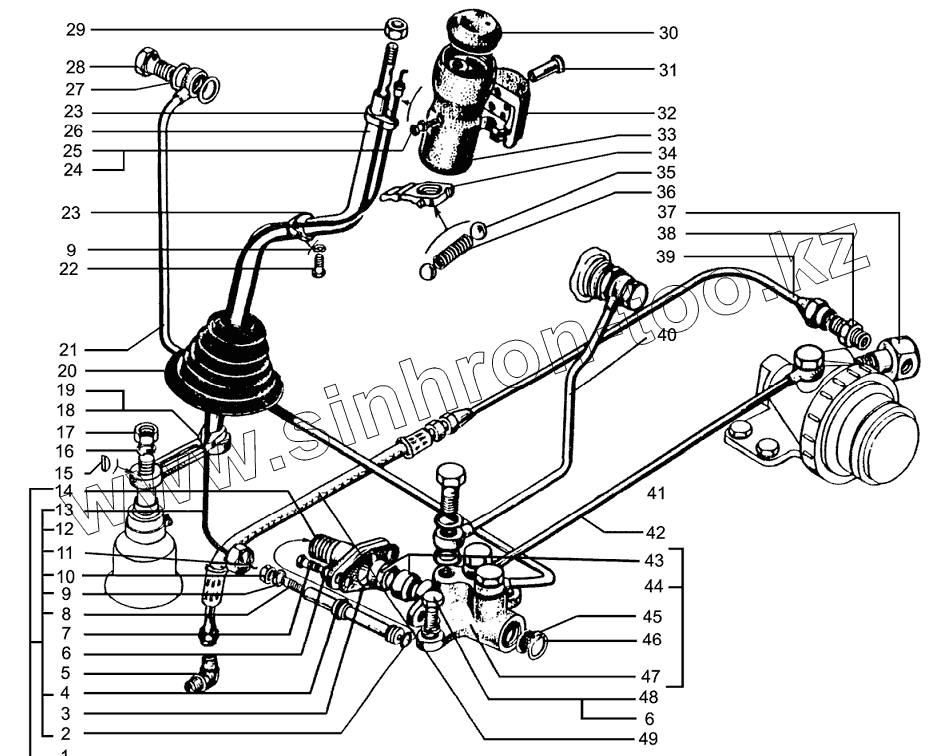 29
28
27
23
26
25
24
23
9
22
21
20
19
18
17
16
15
14
13
12
11
10
9
8
7
6
5
4
3
2
1
30
31
32
33
34
35
36
37
38
39
40
41
42
43
44
45
46
47
48
6
49
www.sinhron-too.kz