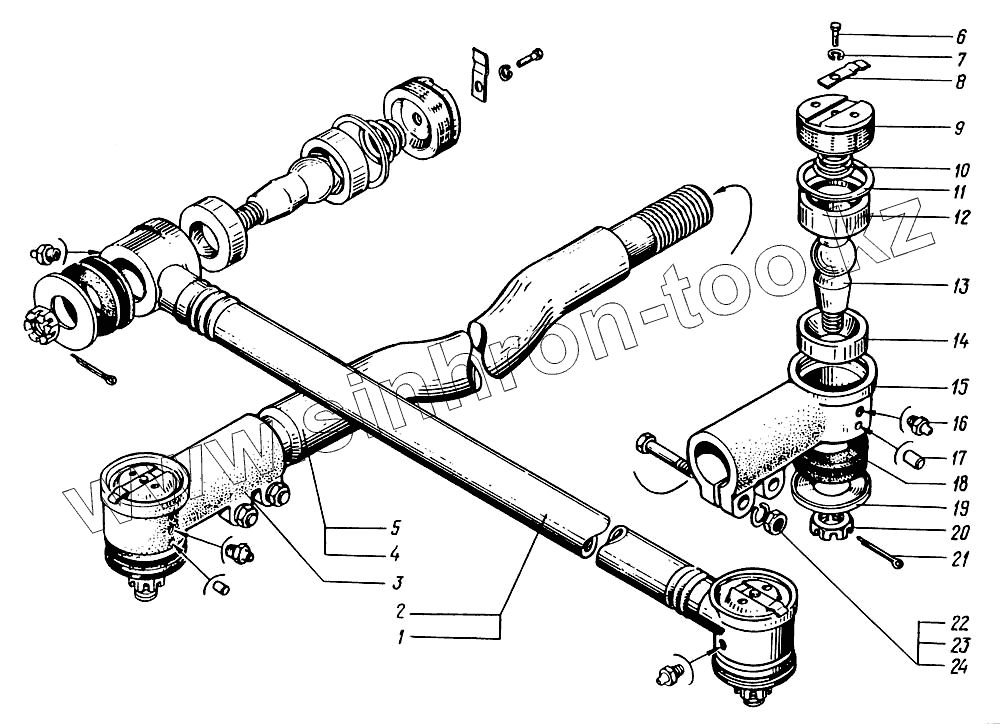 6
7
8
9
10
11
12
13
14
15
16
17
18
19
20
21
22
23
24
5
4
3
2
1
www.sinhron-too.kz