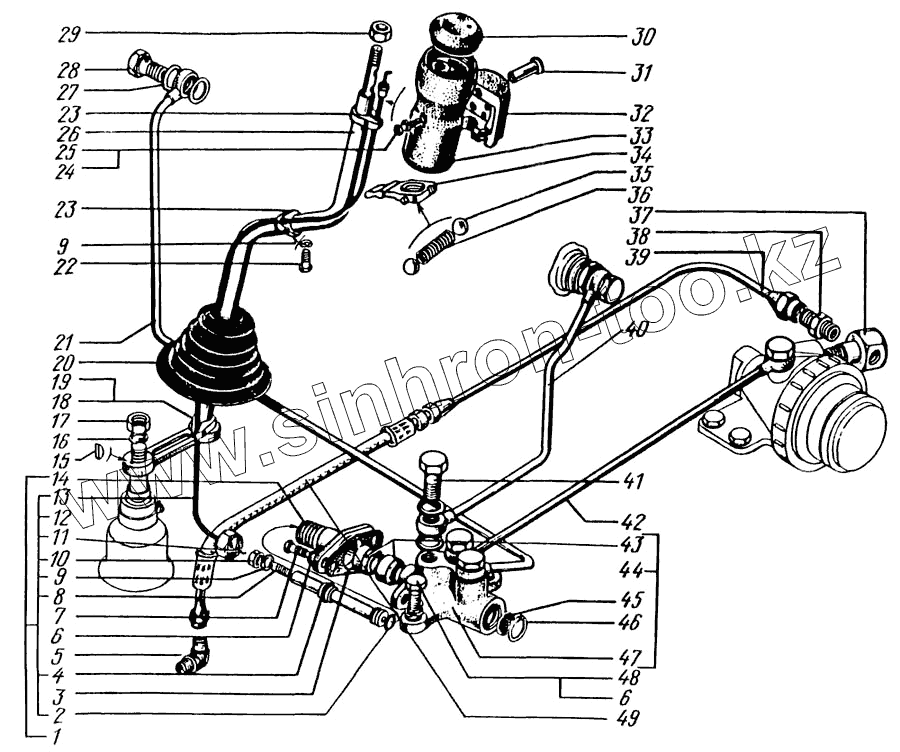 29
28
27
23
26
25
24
23
9
22
21
20
19
18
17
16
15
14
13
12
11
10
9
8
7
6
5
4
3
2
1
30
31
32
33
34
35
36
37
38
39
40
41
42
43
44
45
46
47
48
6
49
www.sinhron-too.kz