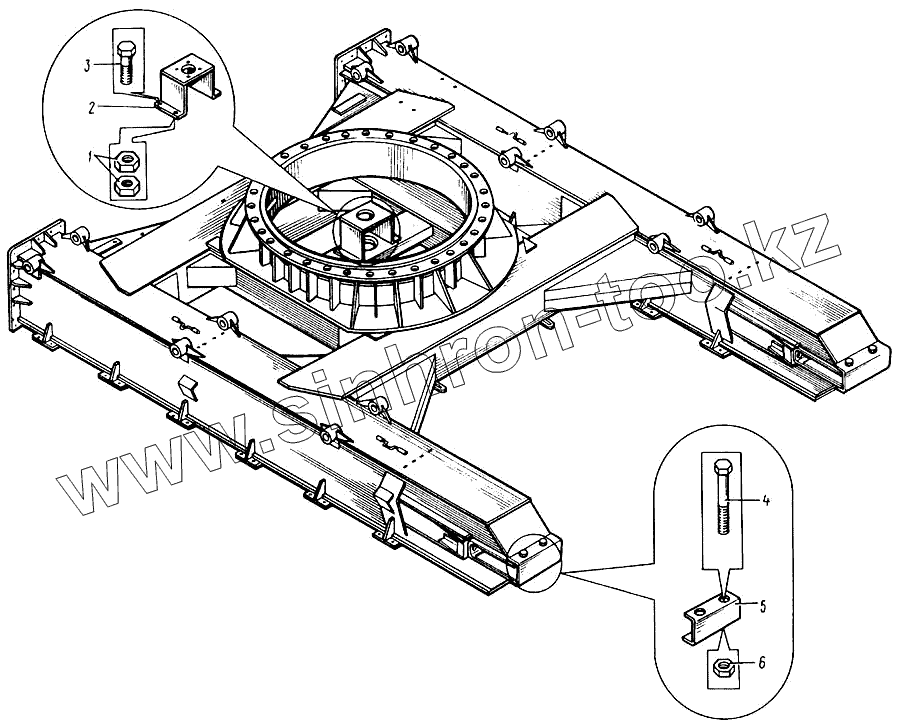 3
2
1
www.sinhron-too.kz
4
5
6