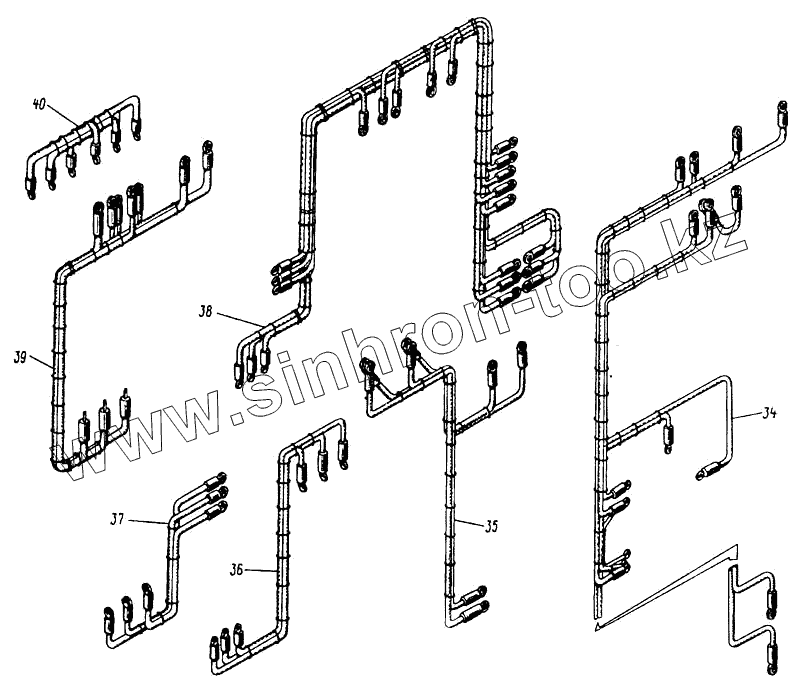 40
39
38
37
36
35
34
www.sinhron-too.kz