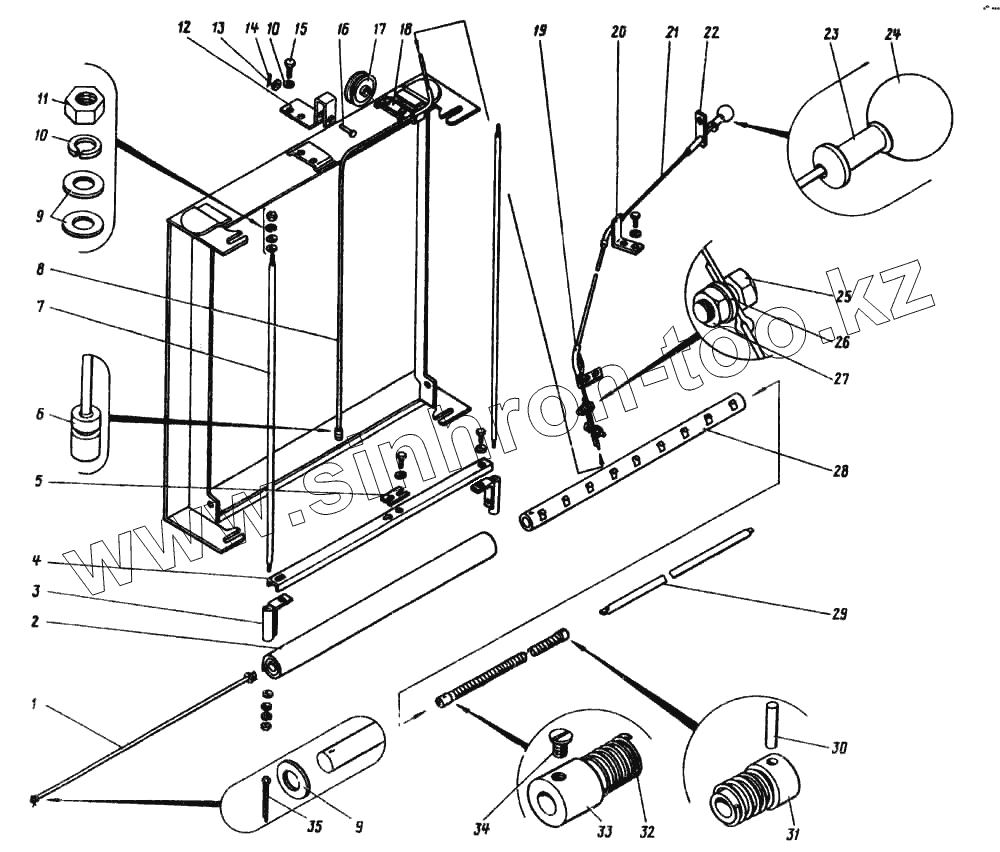 12 13 14 10 15 16 17 18
19 20 21 22 23 24
11
10
9
8
7
6
5
4
3
2
1
25
26
27
28
29
30
31
32
33
34
35
9
www.sinnron-too.kz