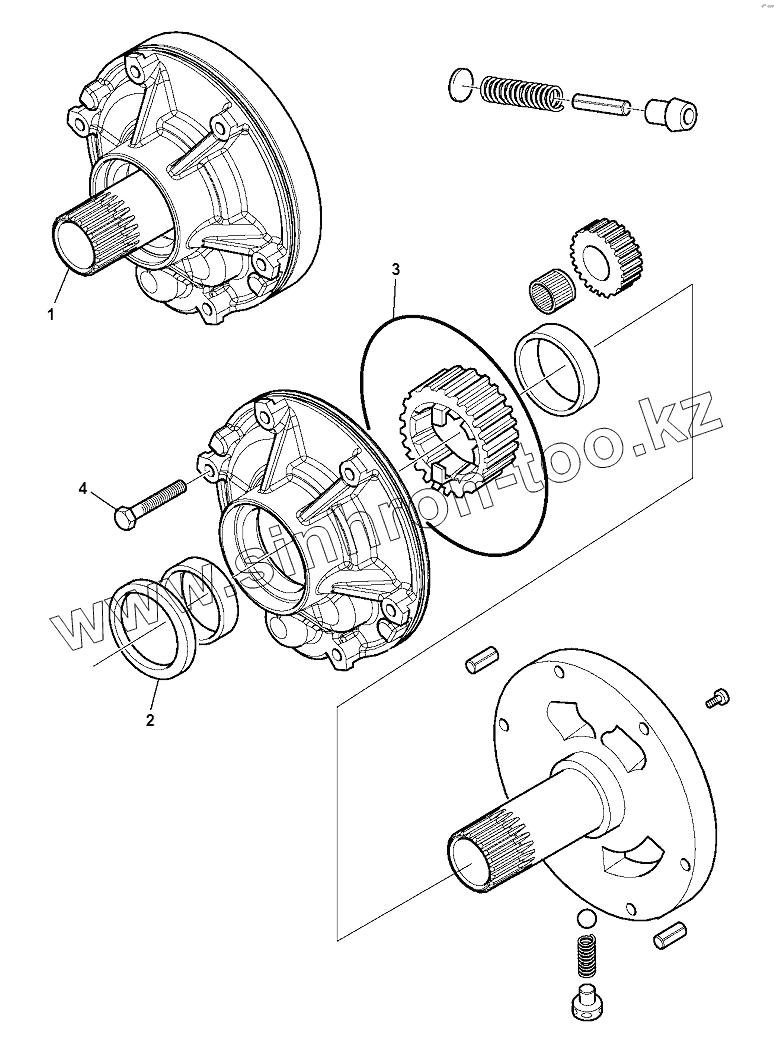 1
3
4
2
www.sinhron-too.kz