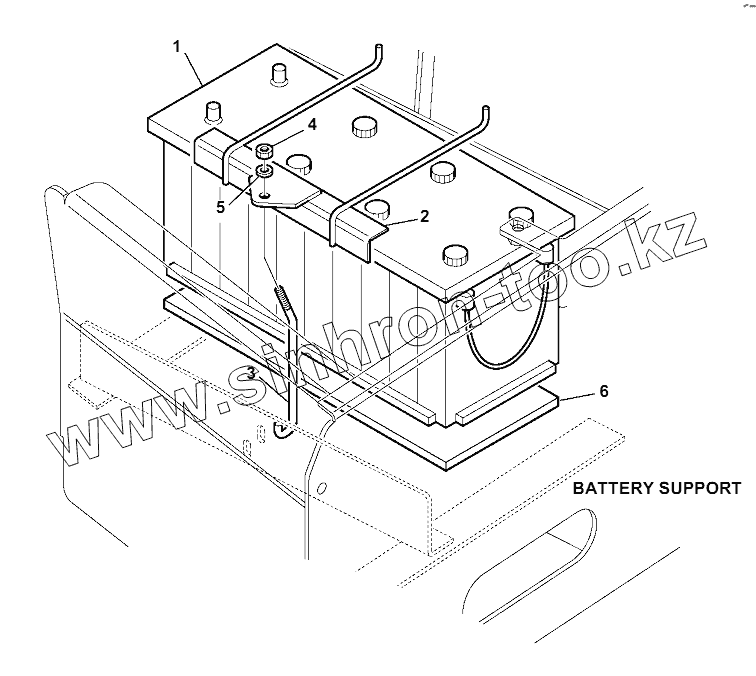 1
4
5
2
3
6
www.sinhron-too.kz
BATTERY SUPPORT