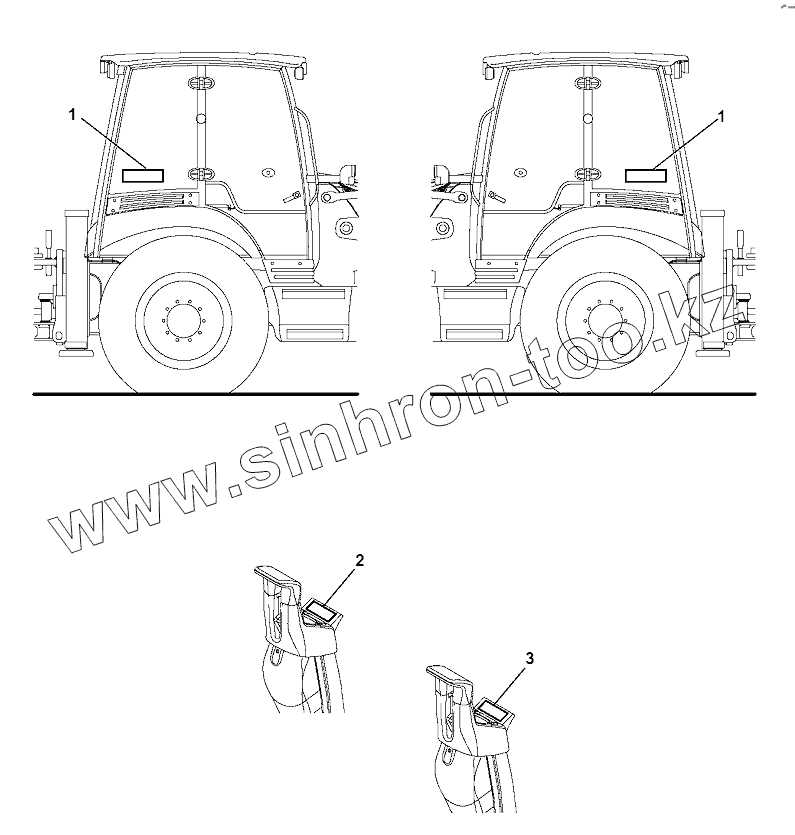 1
1
www.sinhron-too.kz
2
3