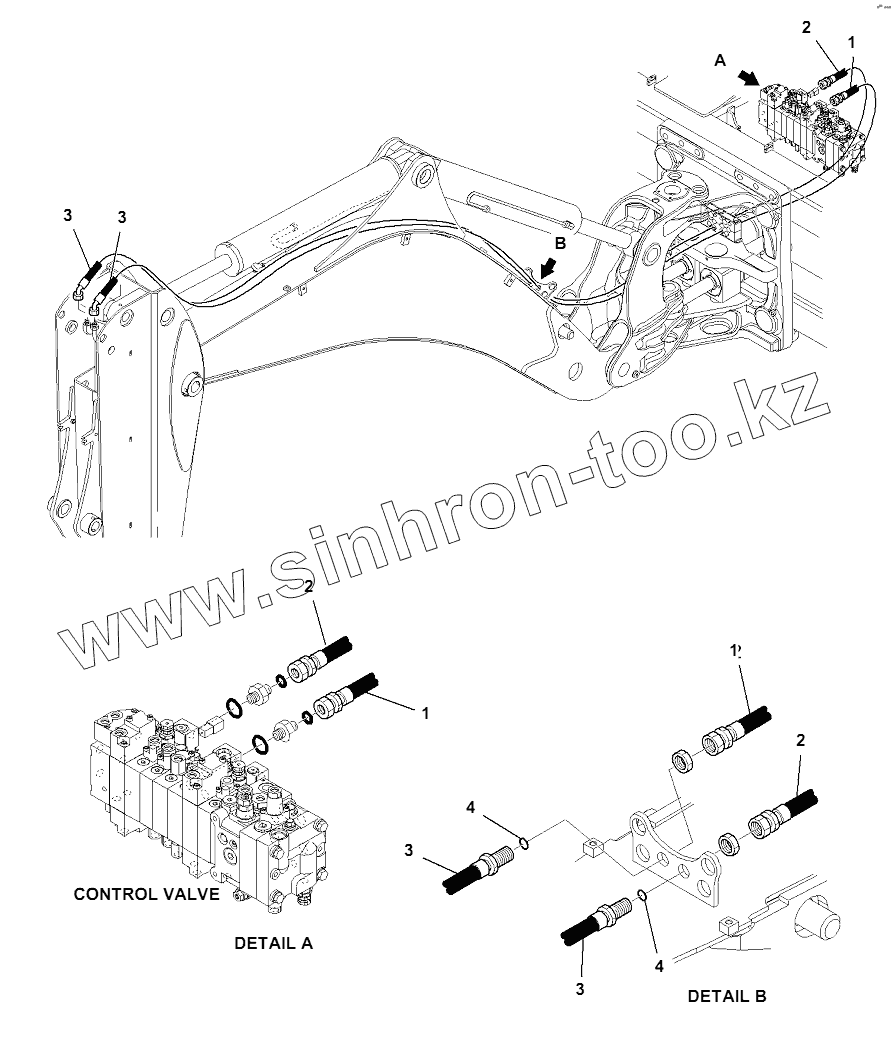 2
1
A
3
3
B
www.sinhron-too.kz
2
1
CONTROL VALVE
DETAIL A
1
2
4
3
4
3
DETAIL B