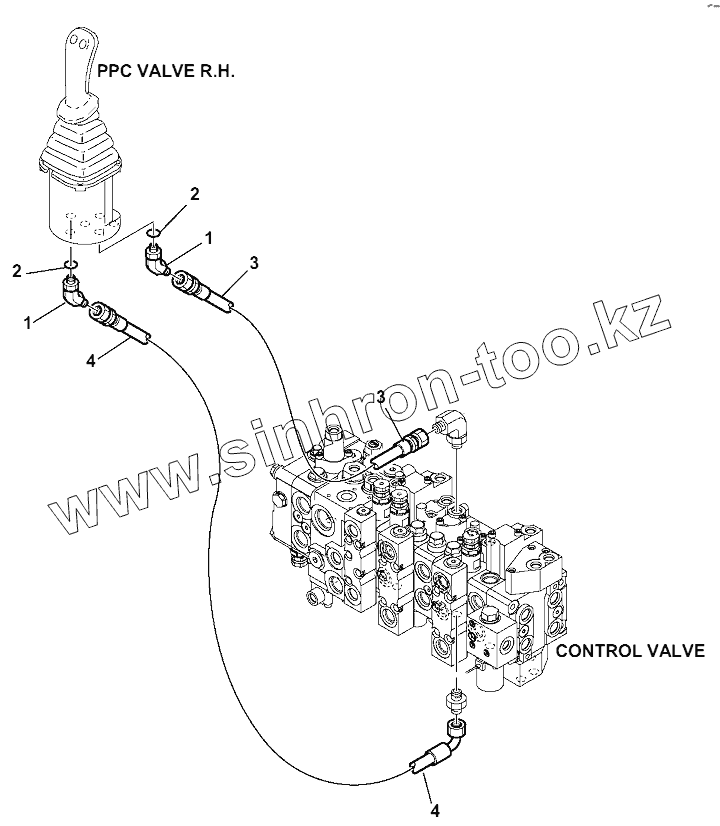 PPC VALVE R.H.

2

1

3

2

1

4

www.sinhron-too.kz

3

CONTROL VALVE

4