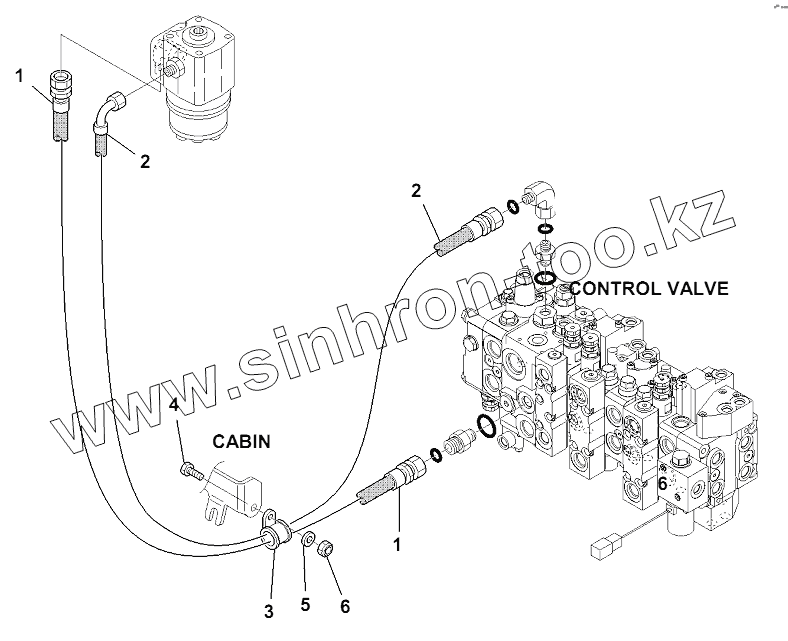 1
2
2
www.sinhron-too.kz
CONTROL VALVE
4
CABIN
6
1
3
5
6