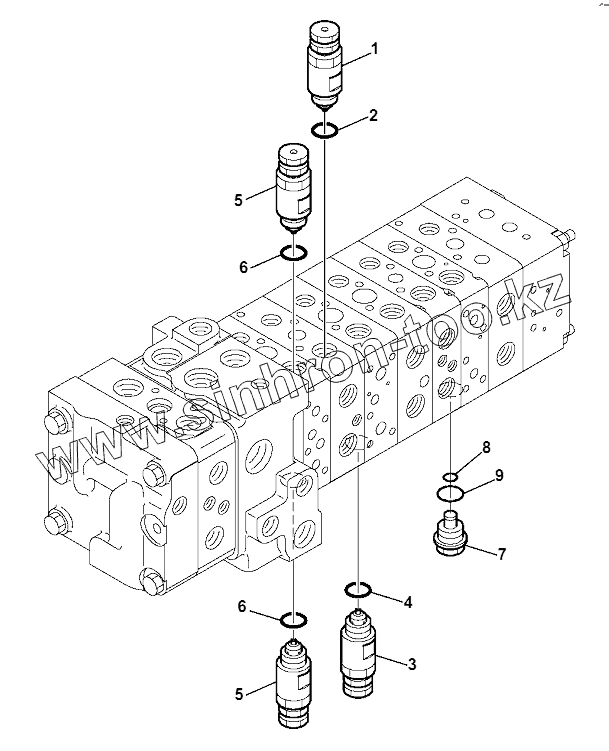 1
2
5
6
www.sinhron-too.kz
8
9
7
6
4
3
5