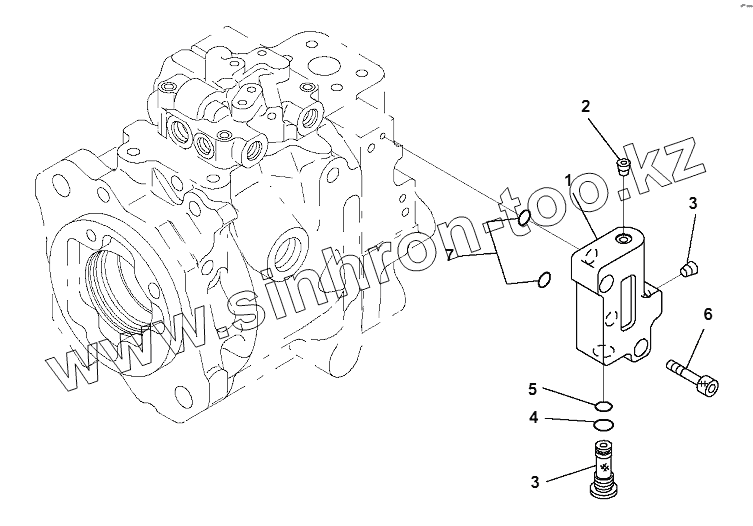 www.sinhron-too.kz

2
1
3
7
6
5
4
3