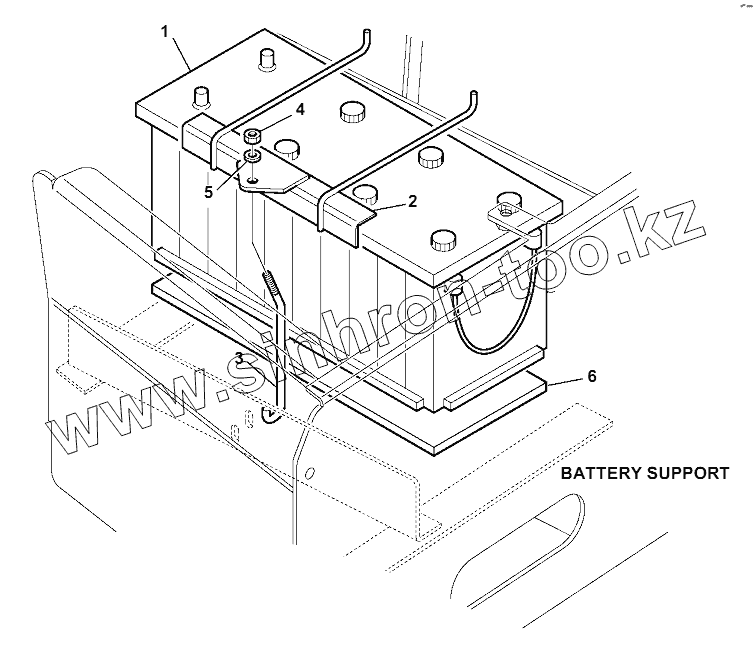 1
4
5
2
3
6
www.sinhron-too.kz
BATTERY SUPPORT