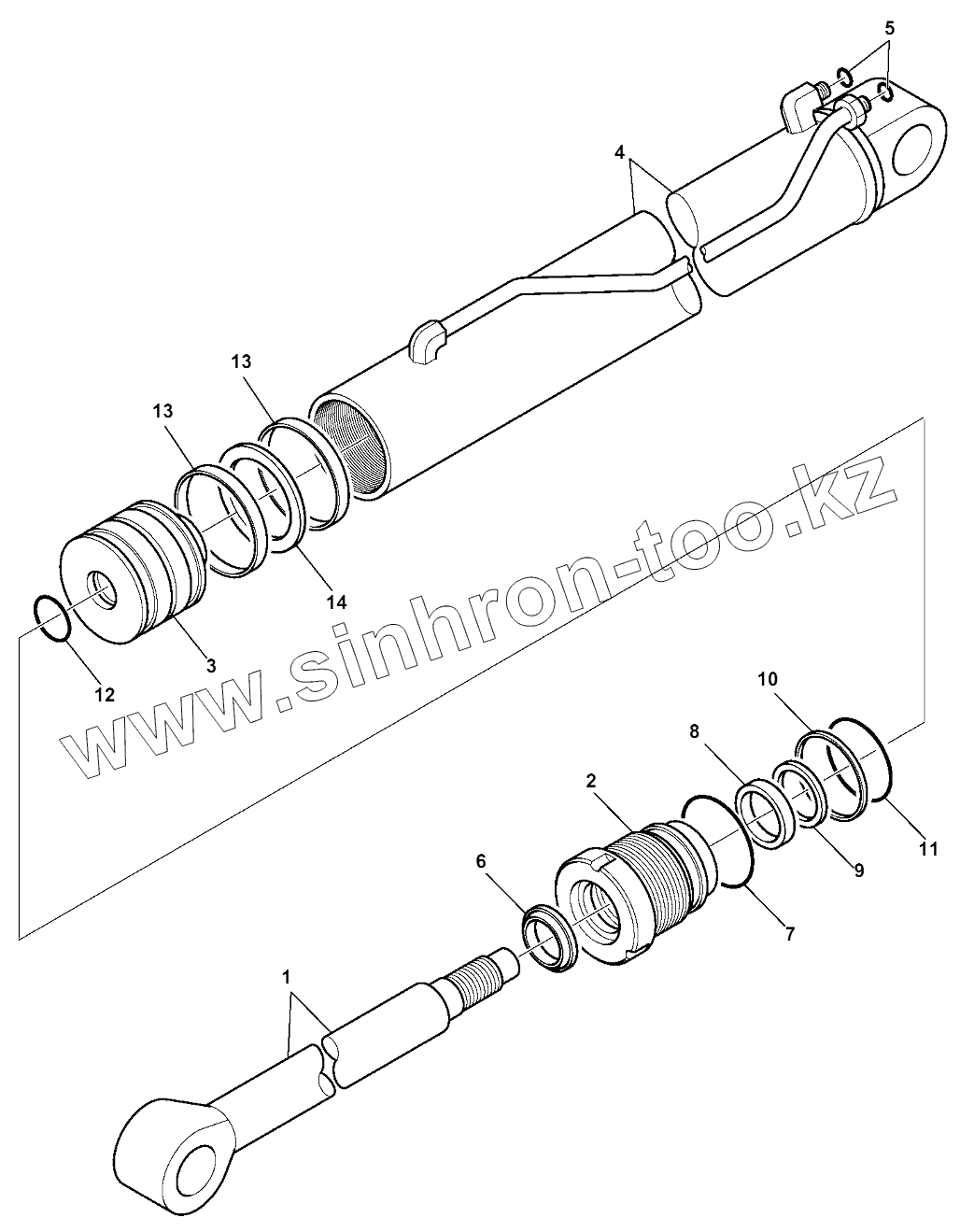 5
4
13
13
14
3
12
www.sinhron-too.kz
10
8
2
11
9
6
7
1