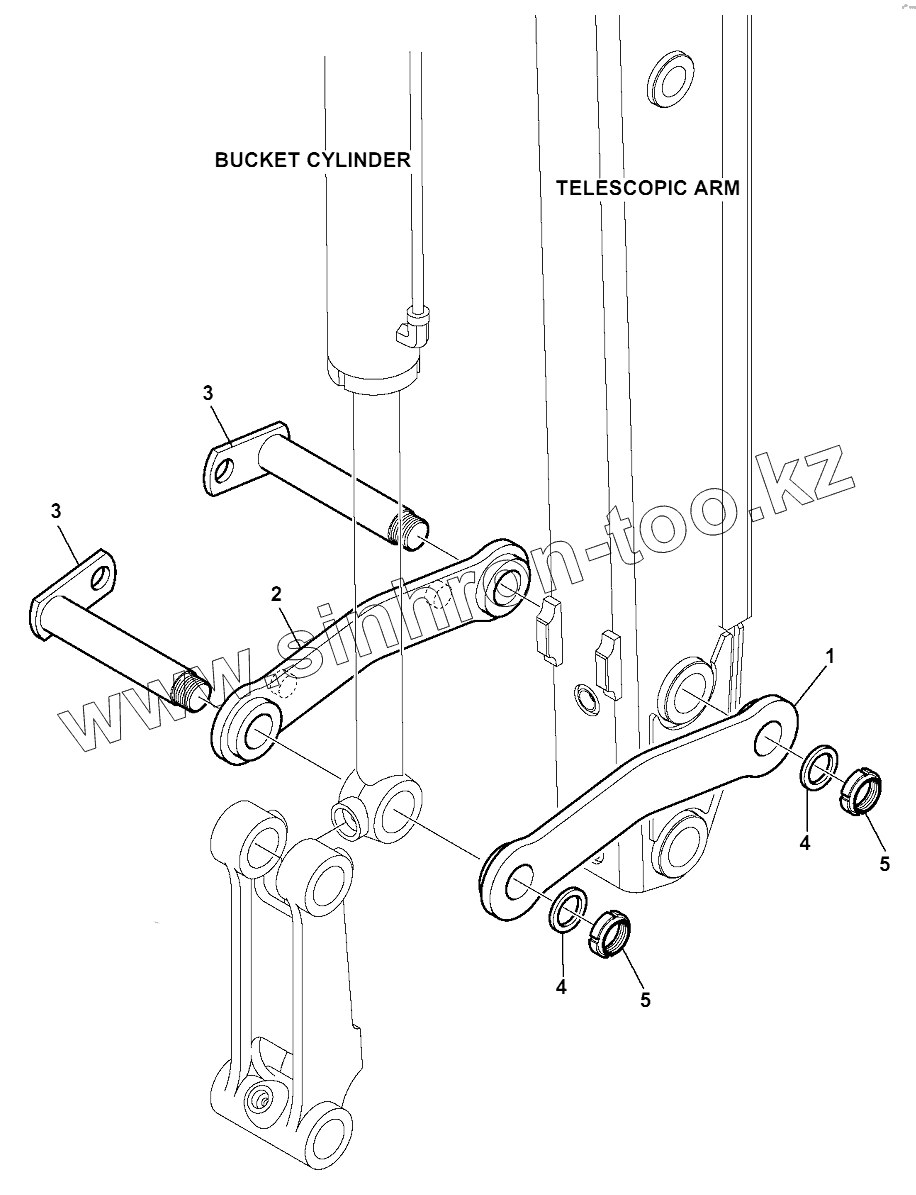 BUCKET CYLINDER

TELESCOPIC ARM

3

3

2

1

4

5

4

5

www.sinhron-too.kz