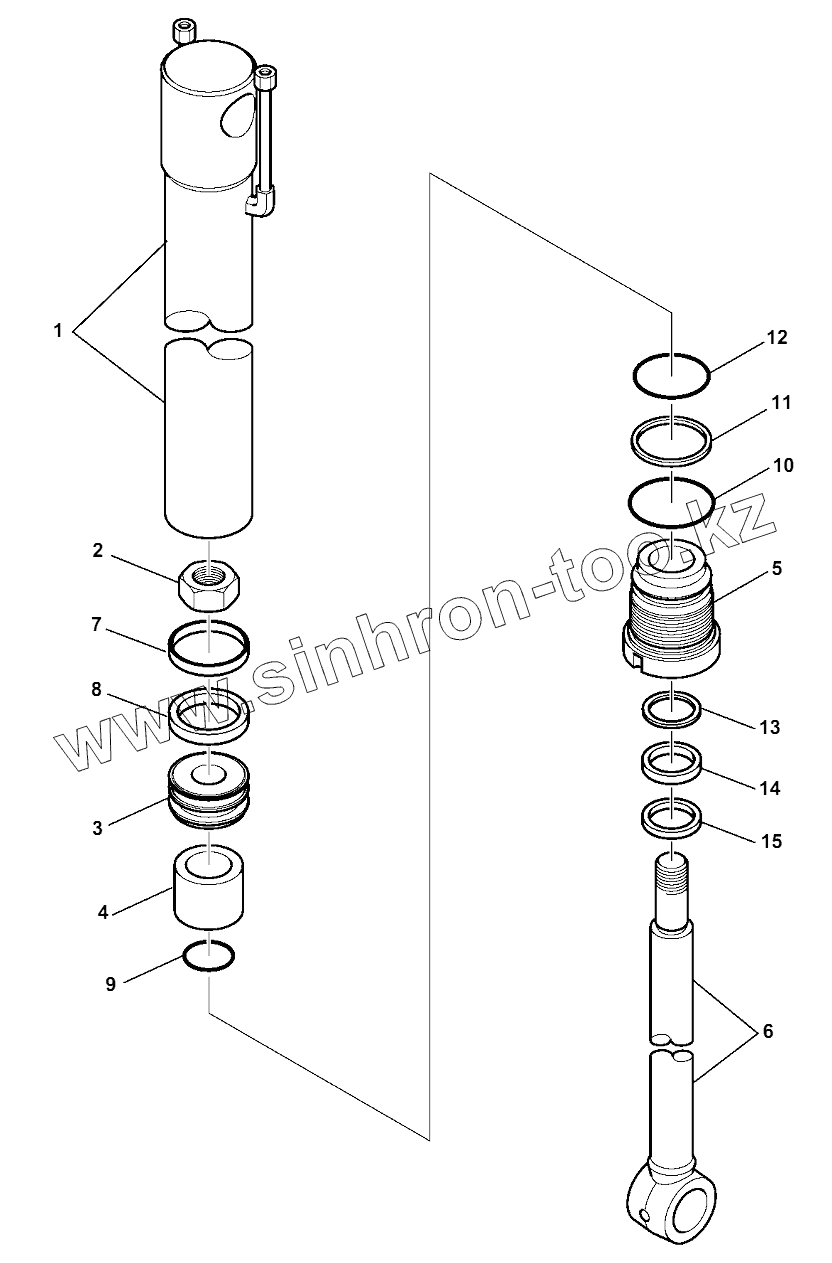 1

2

7

8

3

4

9

12

11

10

5

13

14

15

6

www.sinhron-too.kz