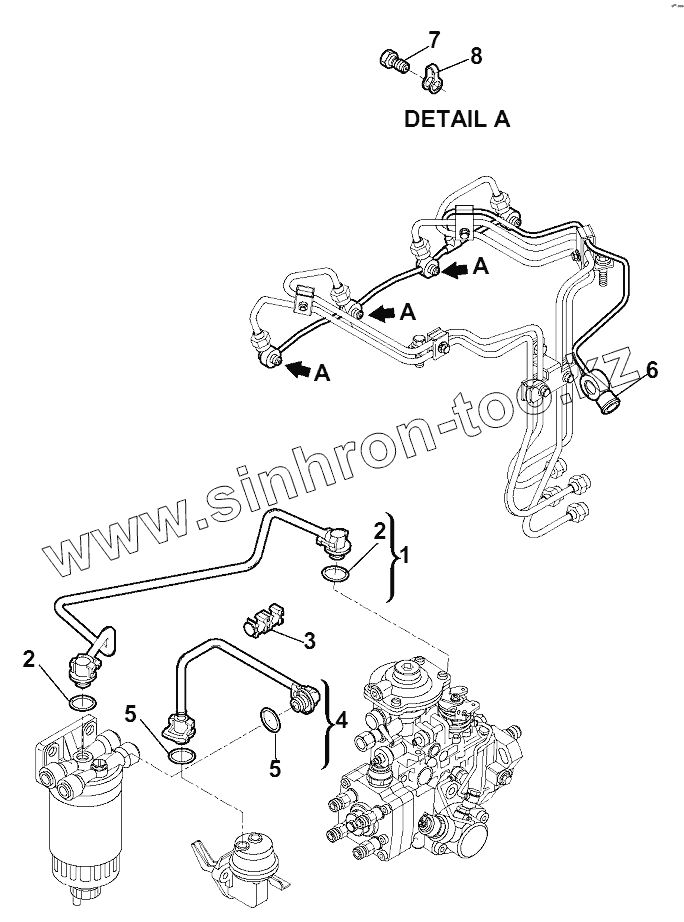 7
8
DETAIL A
A
A
A
6
www.sinhron-too.kz
2
1
3
2
4
5
5