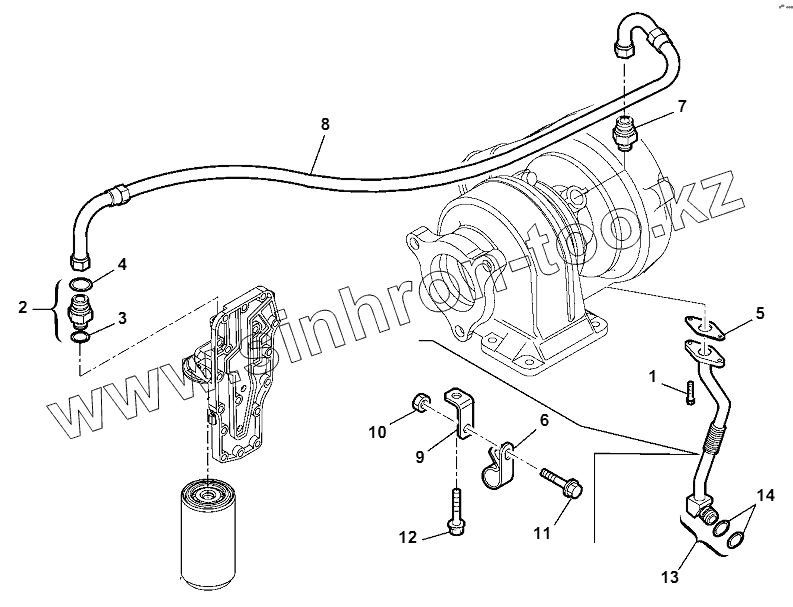 8
7
4
2
3
5
1
10
9
6
11
12
14
13
www.sinhron-too.kz