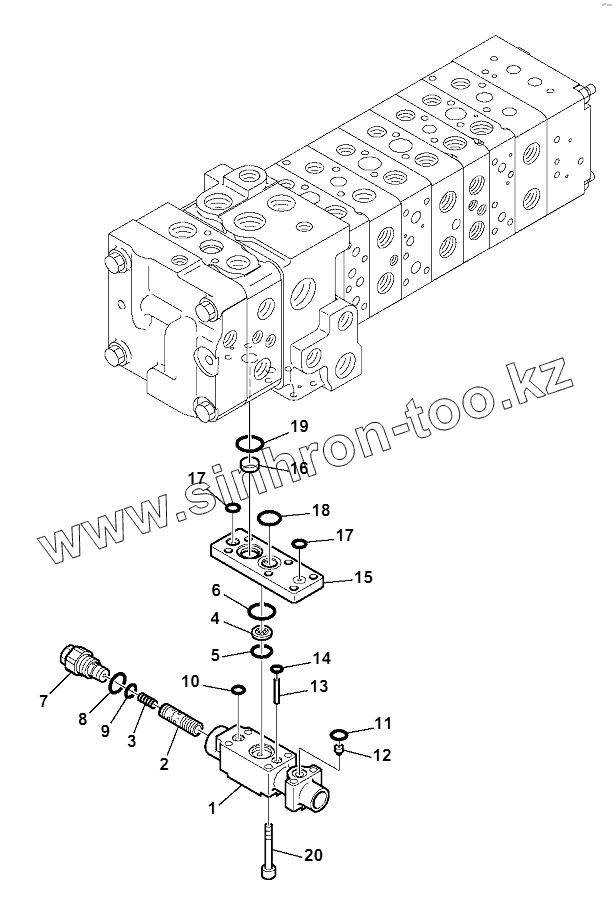 www.sinhron-too.kz

19
16
17
18
17
15
6
4
5
14
10
13
7
8
9
3
2
11
12
1
20