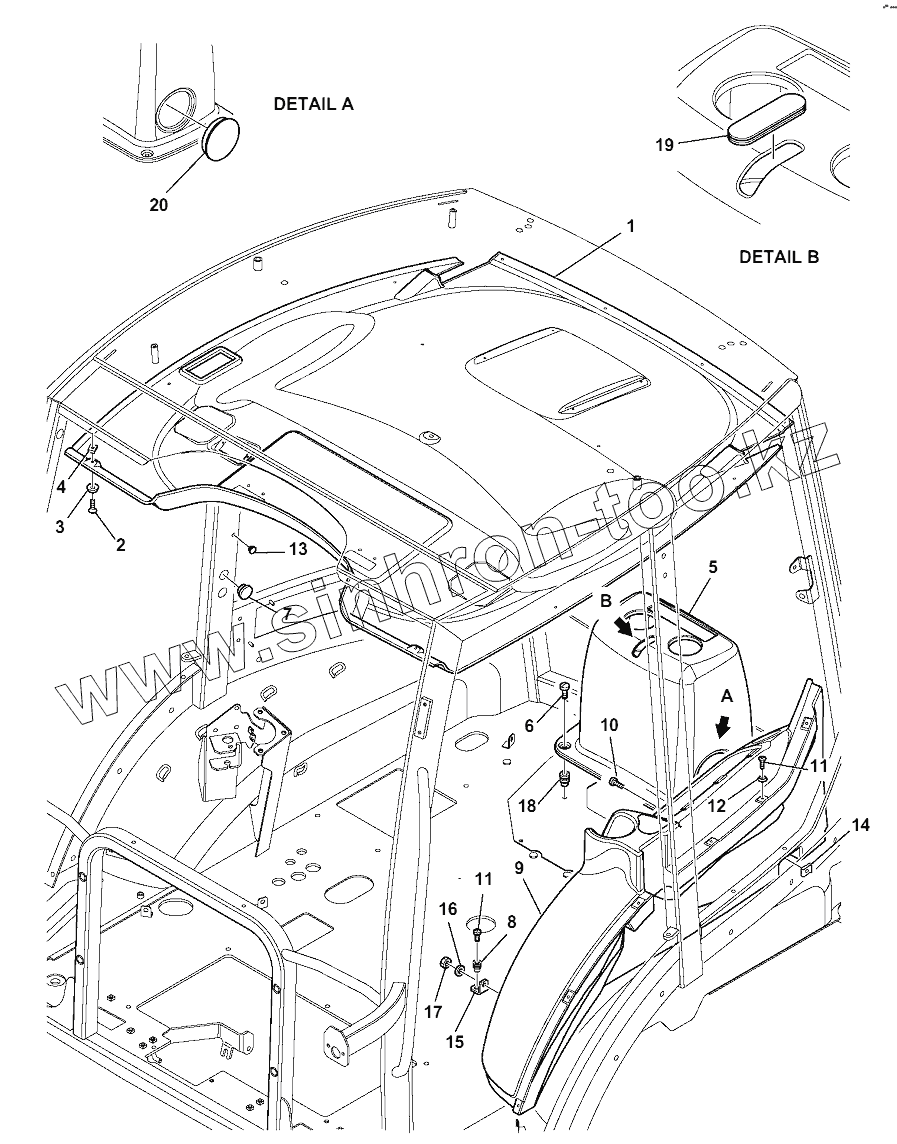 DETAIL A

20

19

DETAIL B

1

4

3

2

13

7

5

B

A

6

10

11

12

18

14

9

11

16

8

17

15

www.sinhron-too.kz