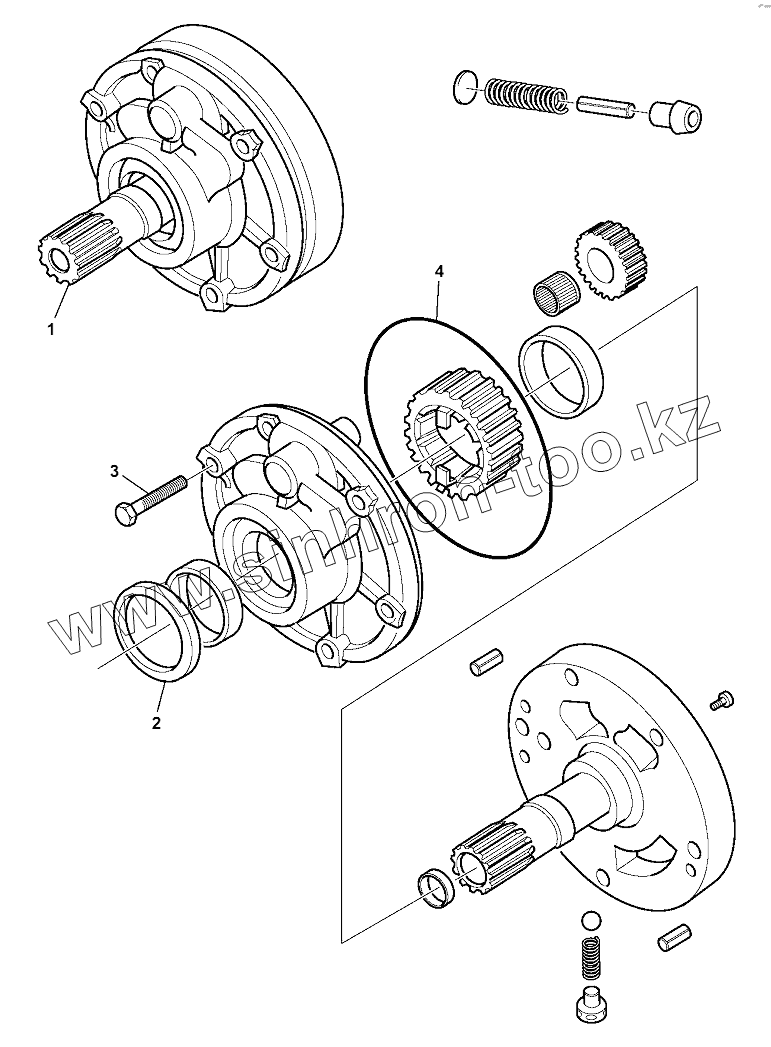 1

4

3

2

www.sinhron-too.kz