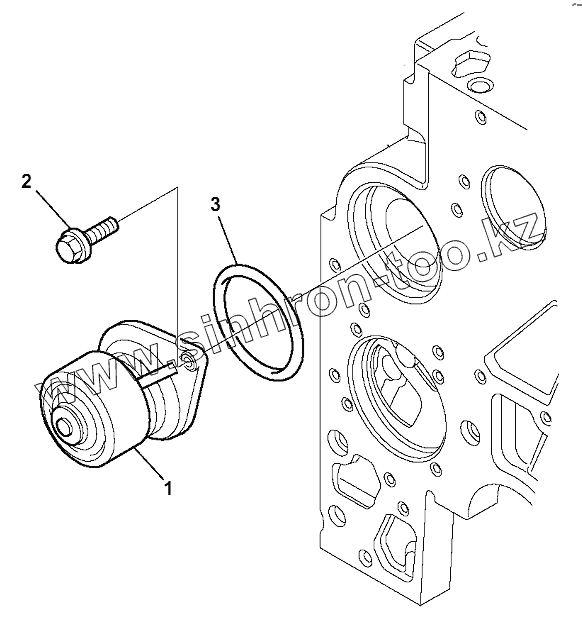 2
3
1
www.sinhron-too.kz