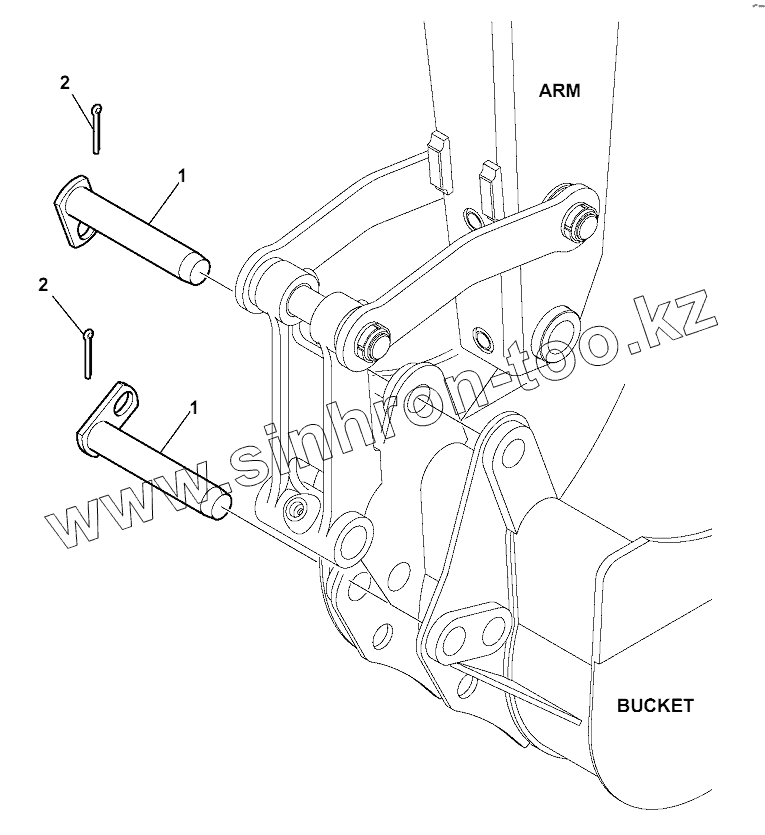 2

ARM

1

2

1

www.sinhron-too.kz

BUCKET