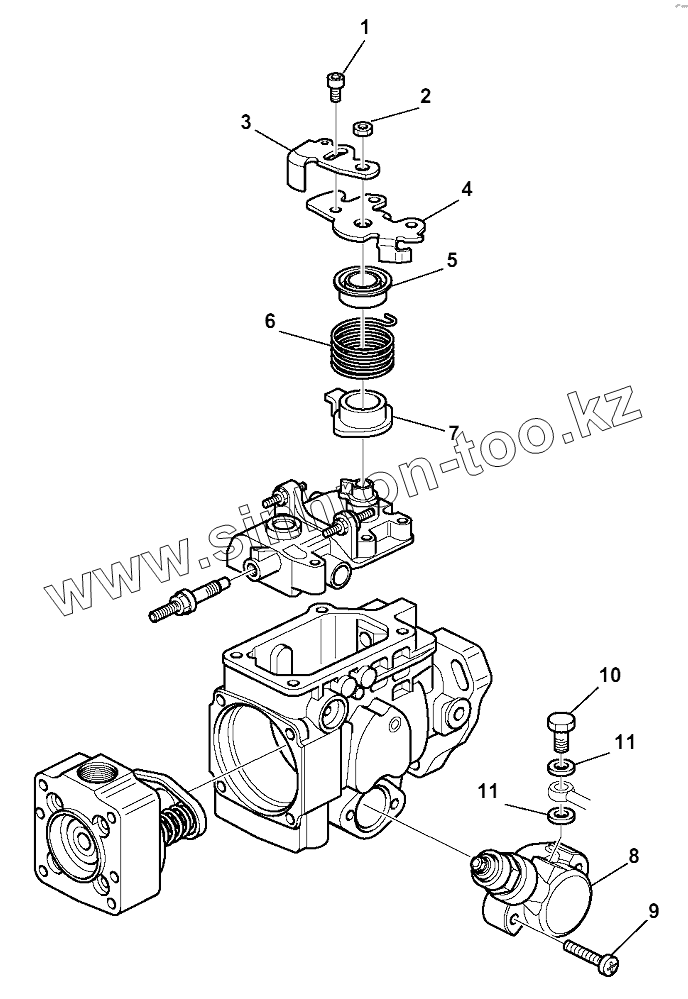 1
2
3
4
5
6
7
www.simon-too.kz
10
11
11
8
9