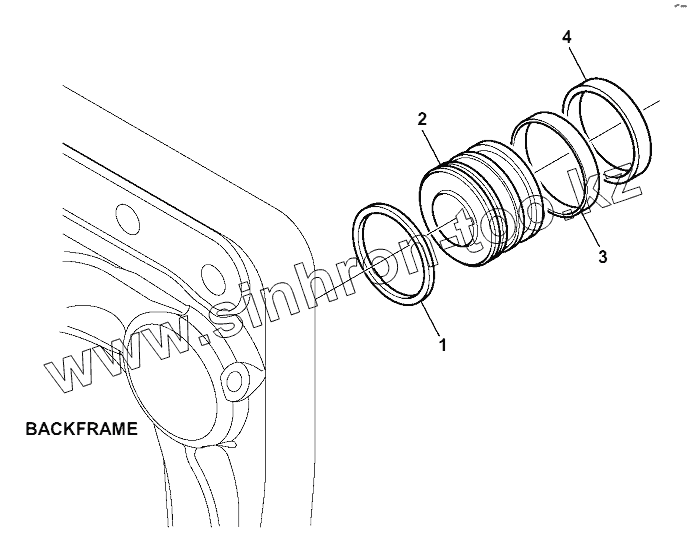 4
2
3
1
www.sinhron-too.kz
BACKFRAME