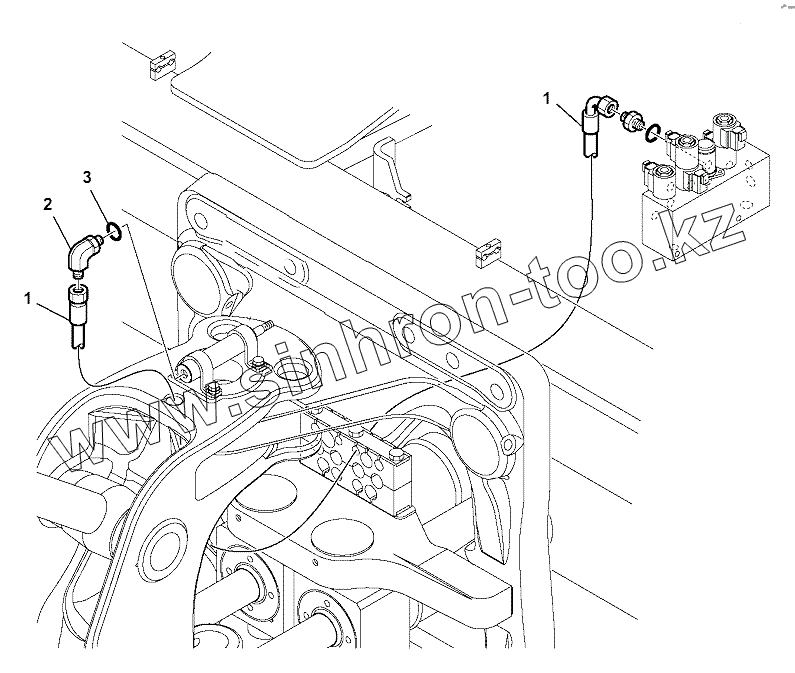 1
3
2
1
www.sinhron-too.kz