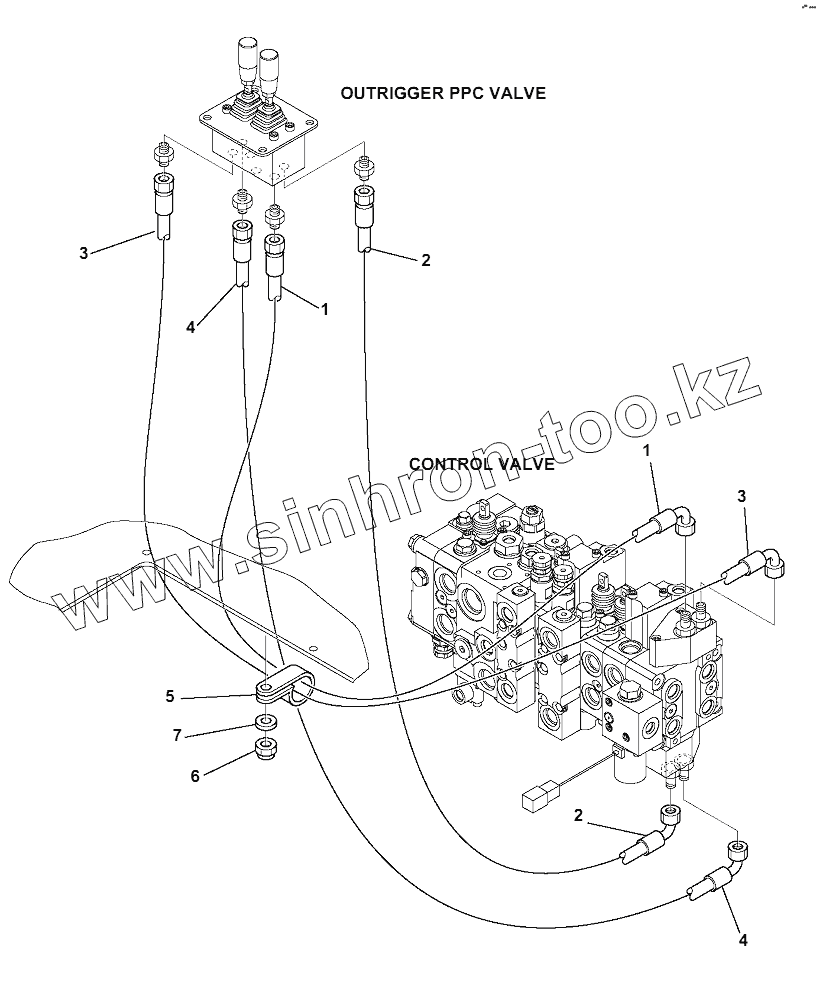 OUTRIGGER PPC VALVE

3
2
4
1

www.sinhron-too.kz

CONTROL VALVE

1
3

5
7
6

2
4