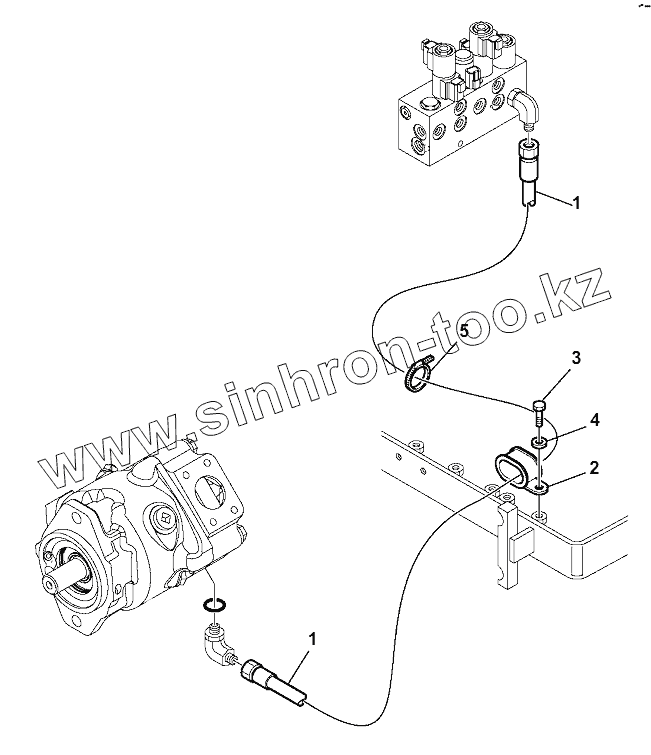 1
www.sinhron-too.kz
5
3
4
2
1