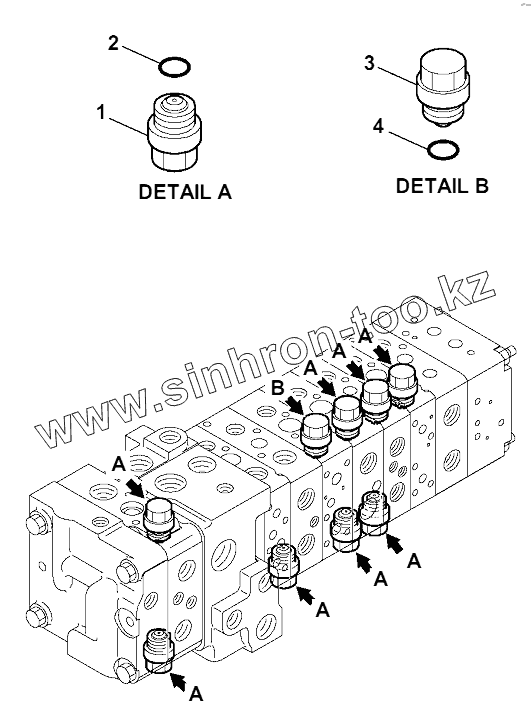 2

1

DETAIL A

3

4

DETAIL B

www.sinhron-too.kz

A

A

A

B

A

A

A

A

A

A