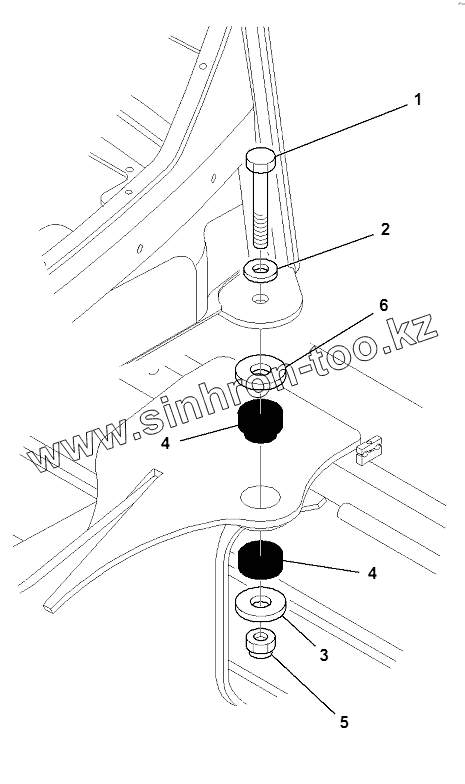 1
2
6
www.sinhron-too.kz
4
4
3
5