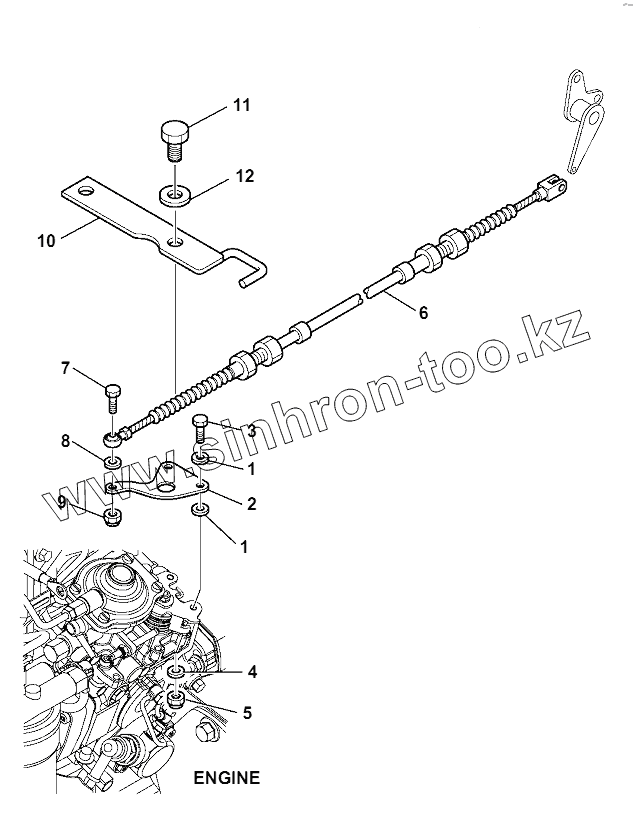 11

12

10

6

7

3

8

1

9

2

1

4

5

ENGINE

www.sinhron-too.kz