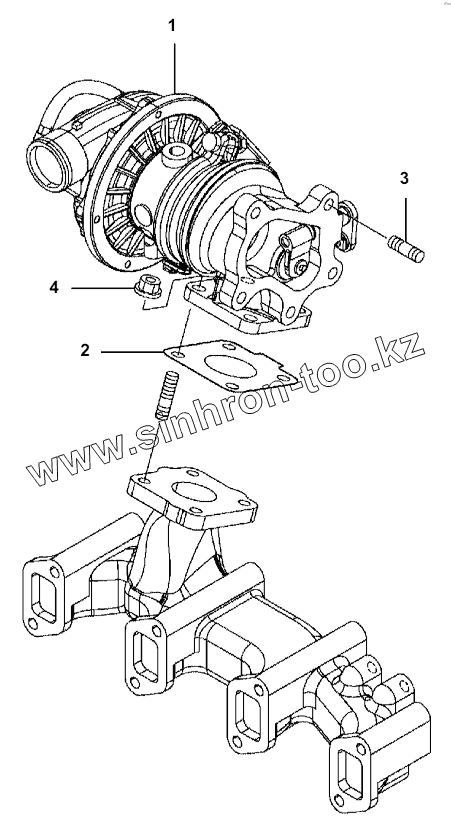 1
3
4
2
www.sinhron-too.kz