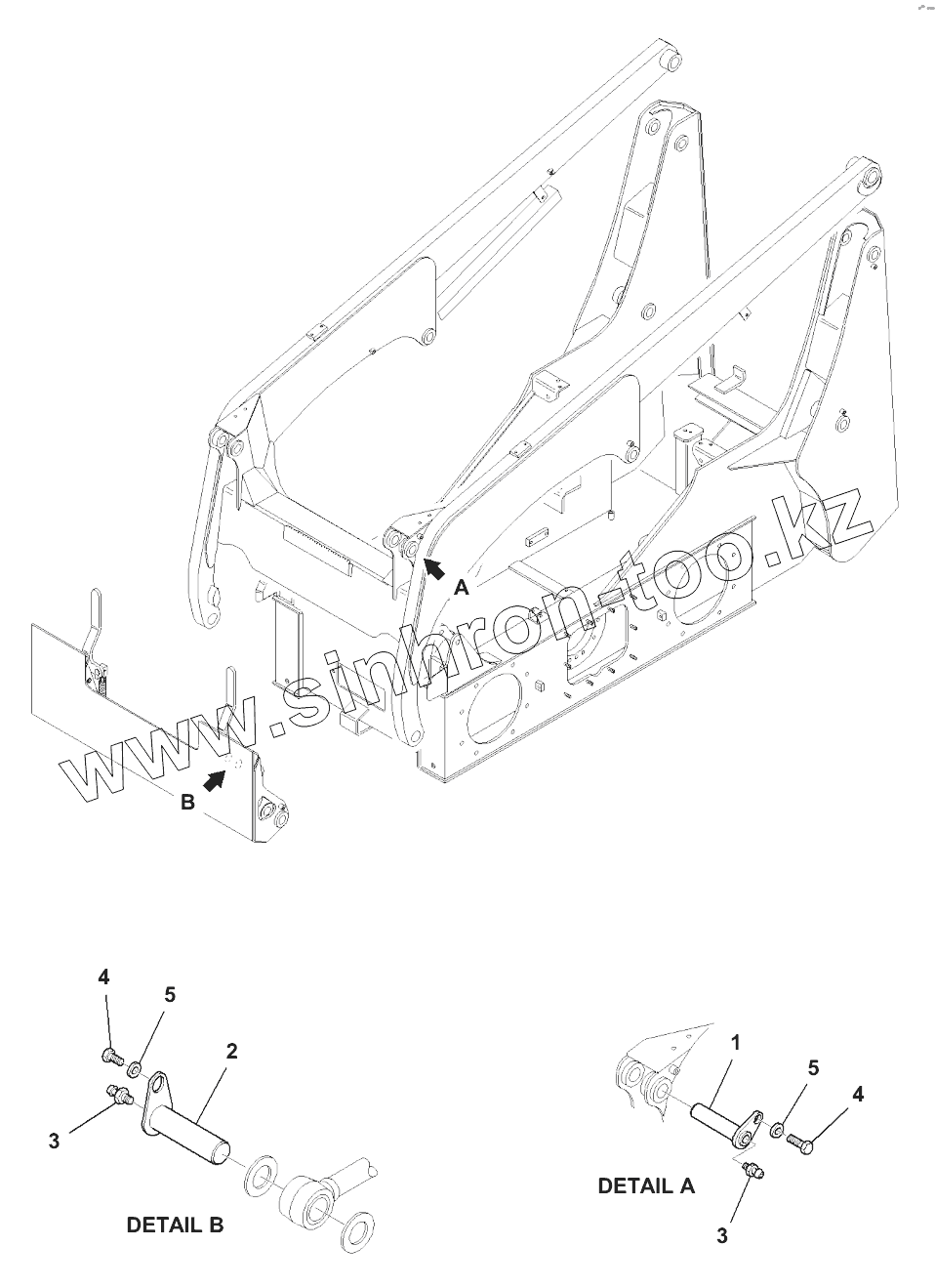 www.sinhron-too.kz

A

B

4
5
2
3
DETAIL B

1
5
4
DETAIL A
3