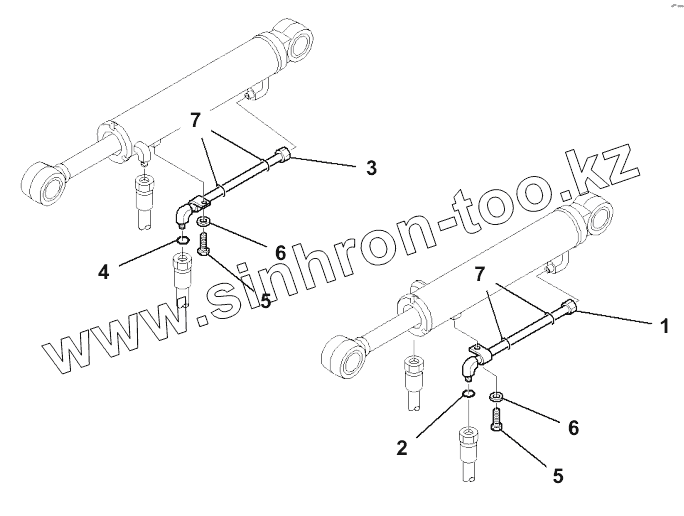 7
3
6
4
5
www.sinhron-too.kz
7
1
6
2
5