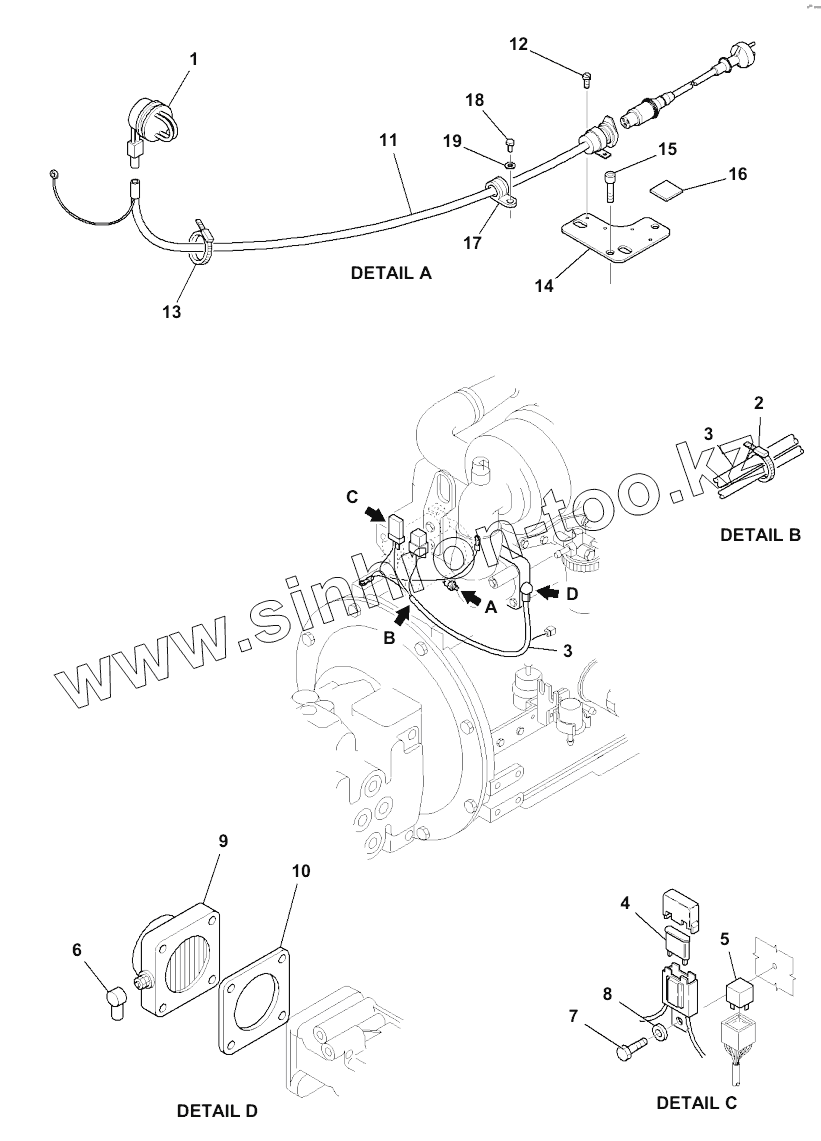 1
12
18
19
11
15
16
17
14
13
DETAIL A

2
3
DETAIL B

C
A
D
B
3

www.sinkon-too.kz

9
10
6
DETAIL D

4
5
8
7
DETAIL C