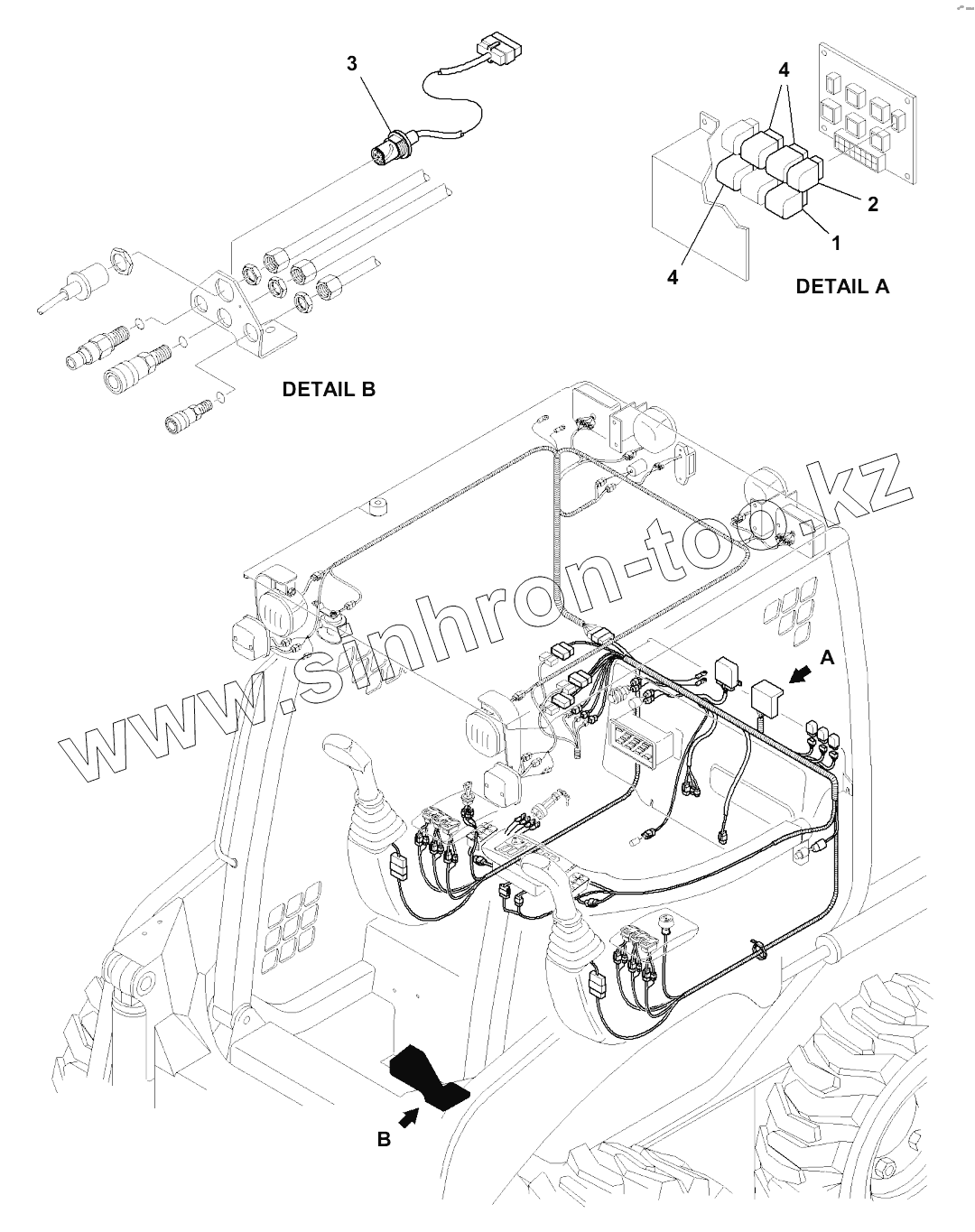 3

4

2

1

4

DETAIL A

DETAIL B

www.sinhron-too.kz

A

B