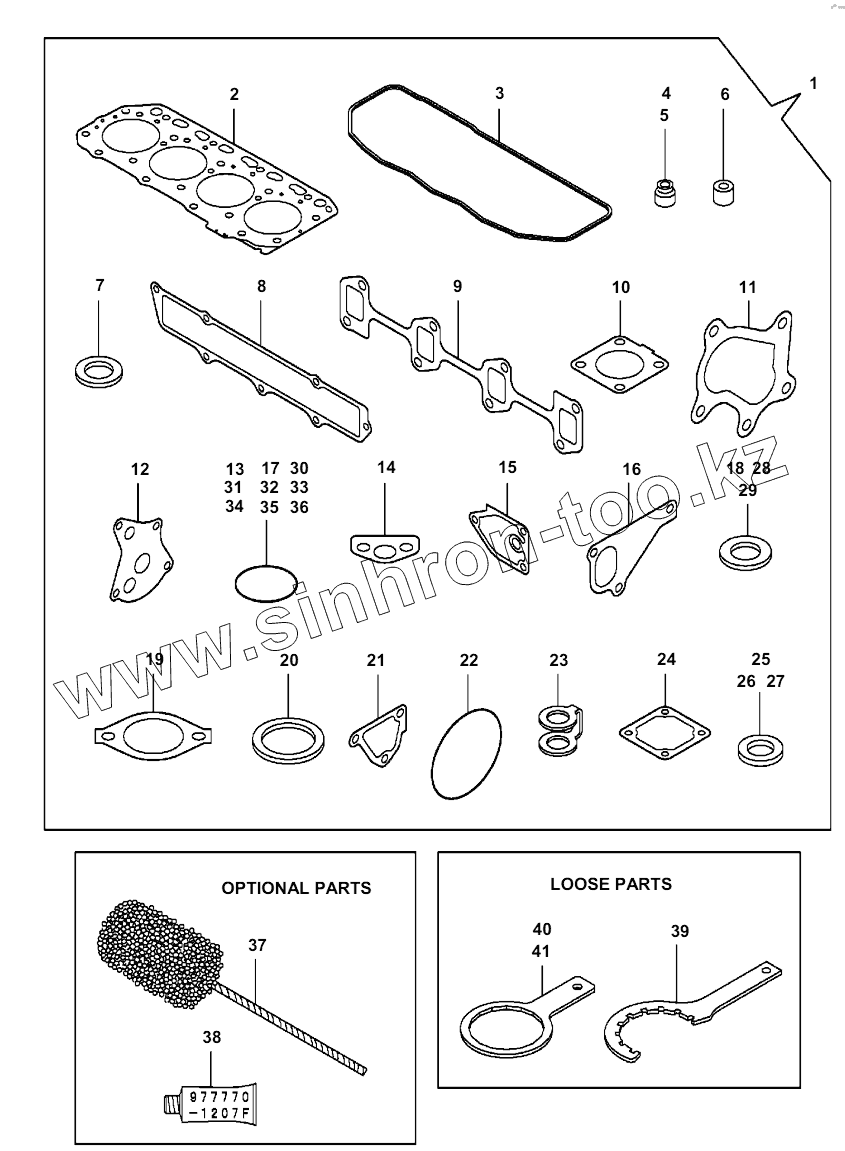 1
2
3
4
5
6
7
8
9
10
11
12
13 17 30
31 32 33
34 35 36
14
15
16
18 28
29
19
20
21
22
23
24
25
26 27

www.sinhron-too.kz

OPTIONAL PARTS
37
38
977770
-1207F

LOOSE PARTS
40
41
39