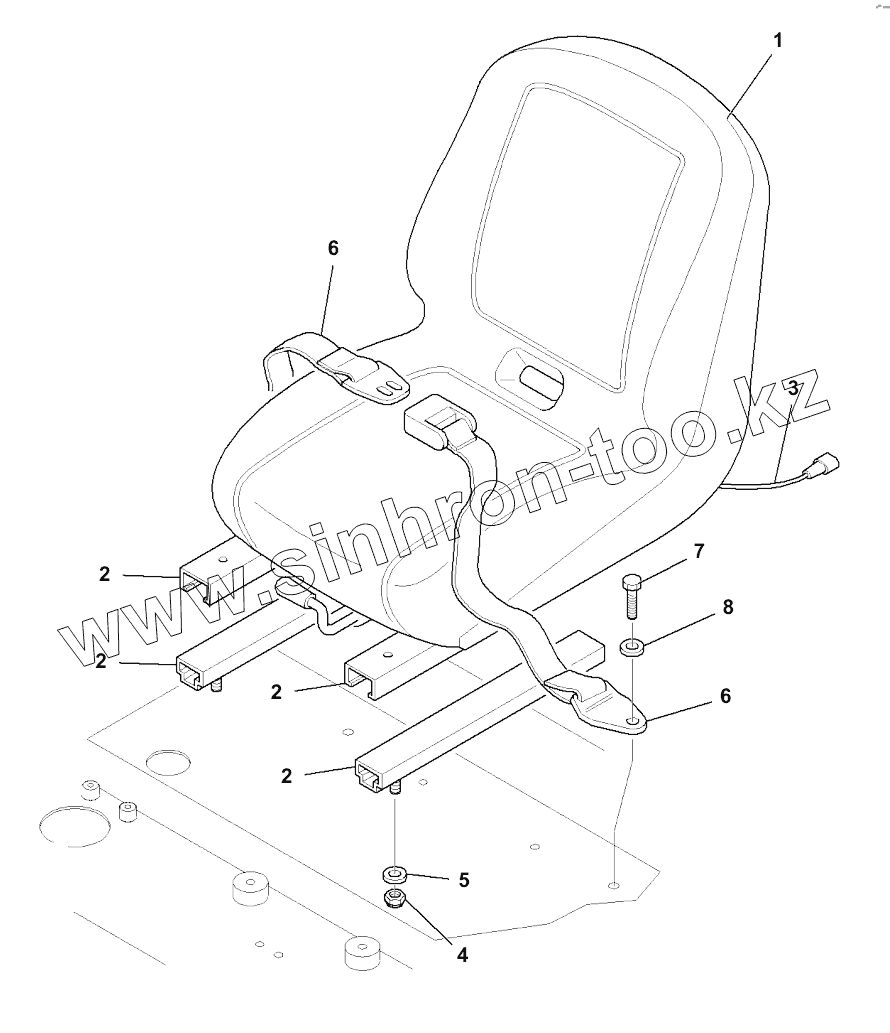 1
6
3
www.sinhron-too.kz
2
7
8
2
2
6
2
5
4