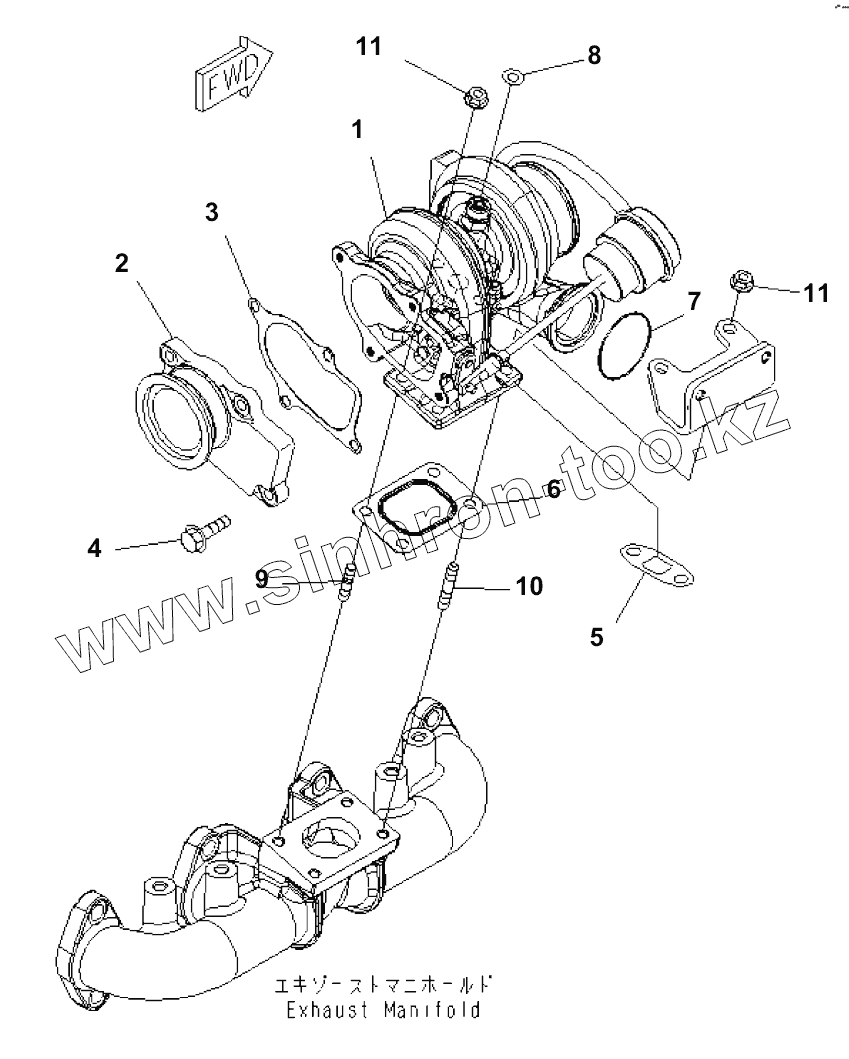 FWD

11

8

1

3

2

7

11

6

4

9

10

5

www.sinhron-too.kz

エキゾーストマニホールド
Exhaust Manifold