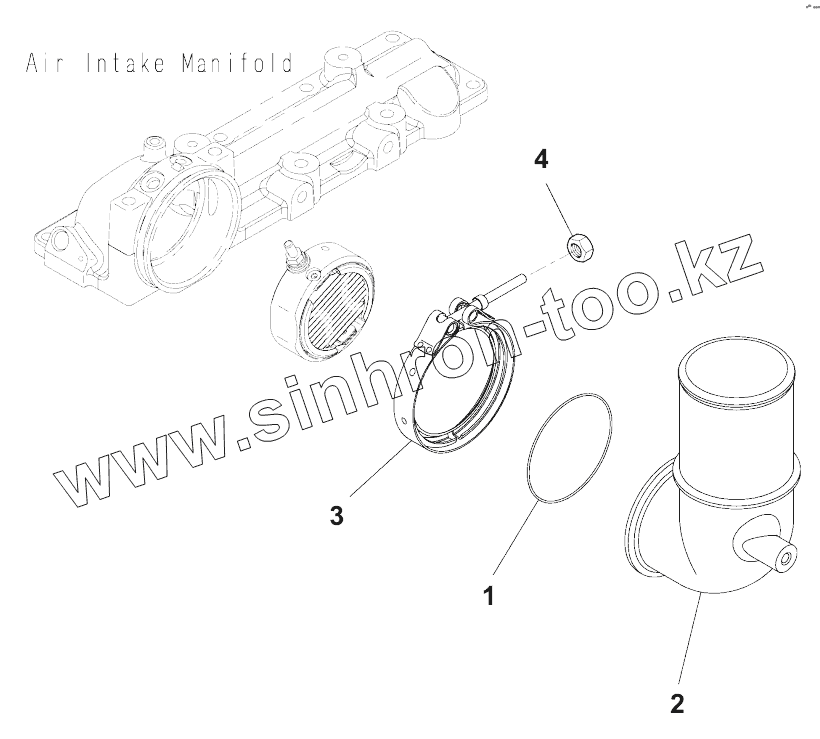 Air Intake Manifold

4

www.sinhron-too.kz

3

1

2