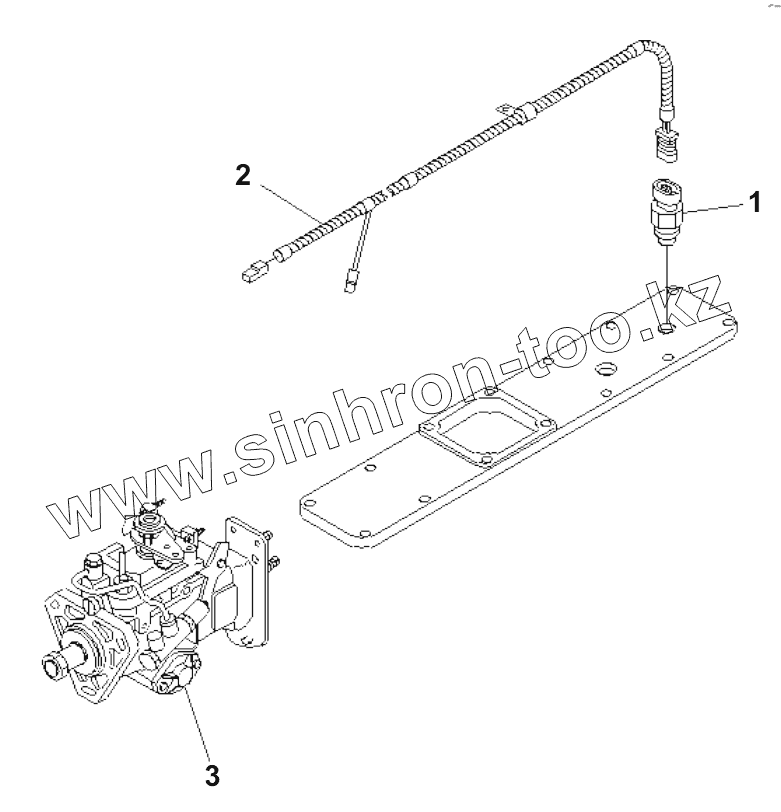 2

1

www.sinhron-too.kz

3