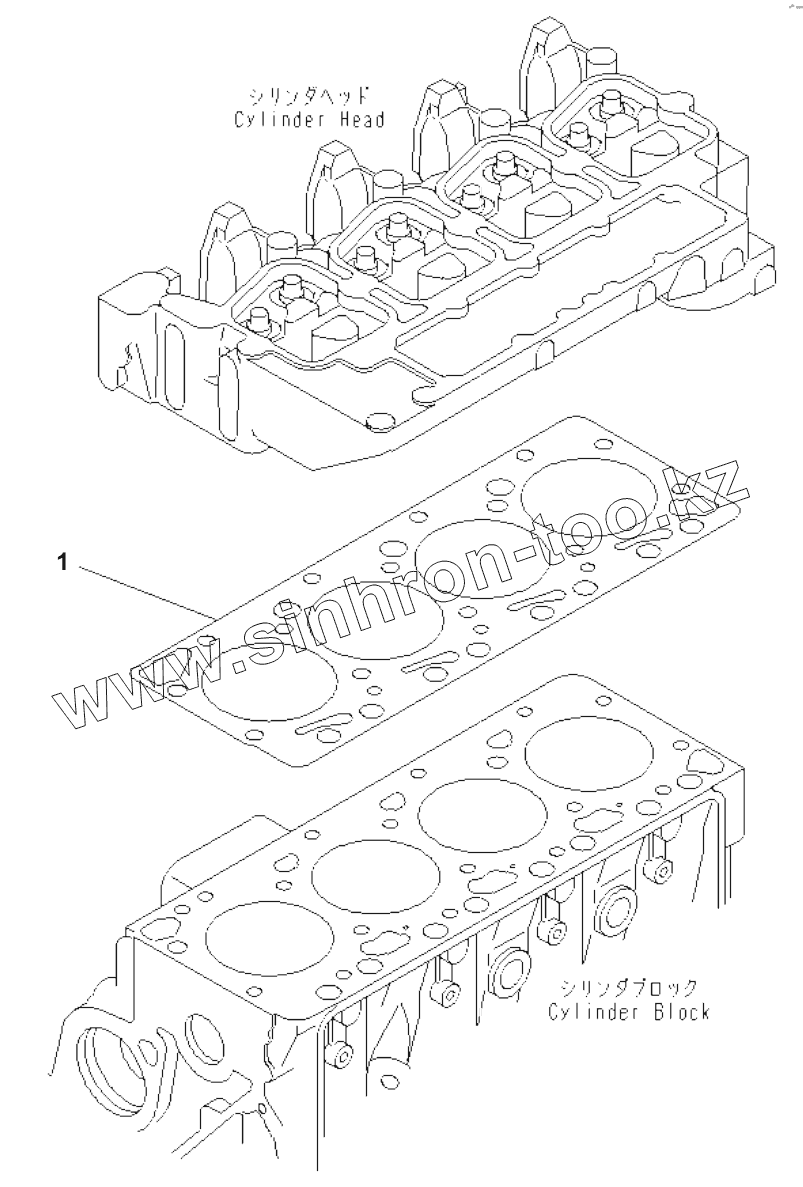 シリンダヘッド
Cylinder Head

1

www.sinhron-too.kz

シリンダブロック
Cylinder Block