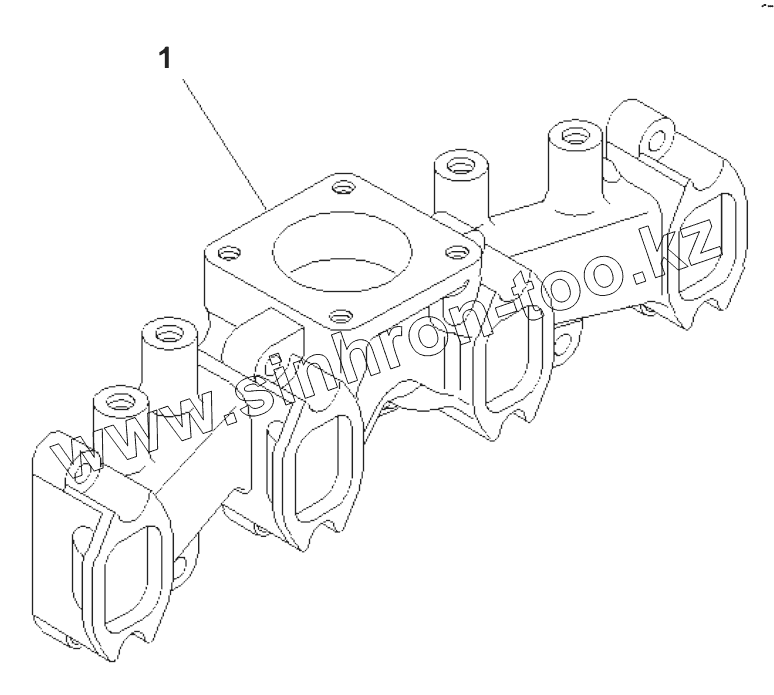 1

www.sinhron-too.kz