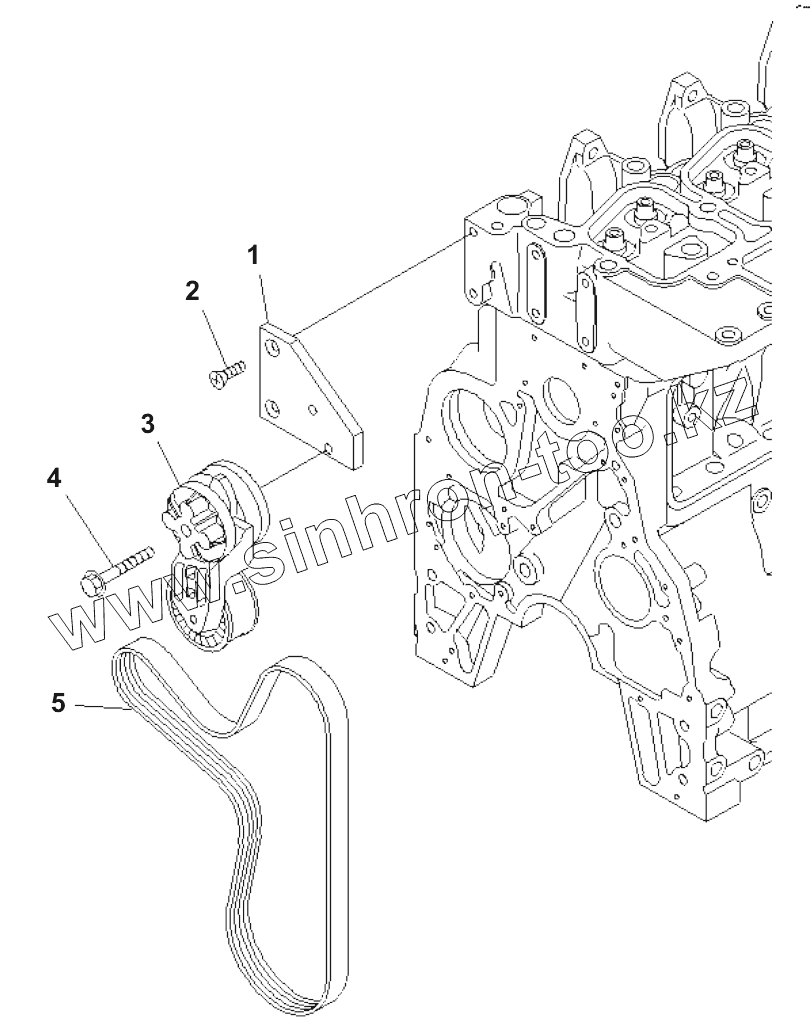 1
2
3
4
5
www.sinhron-too.kz