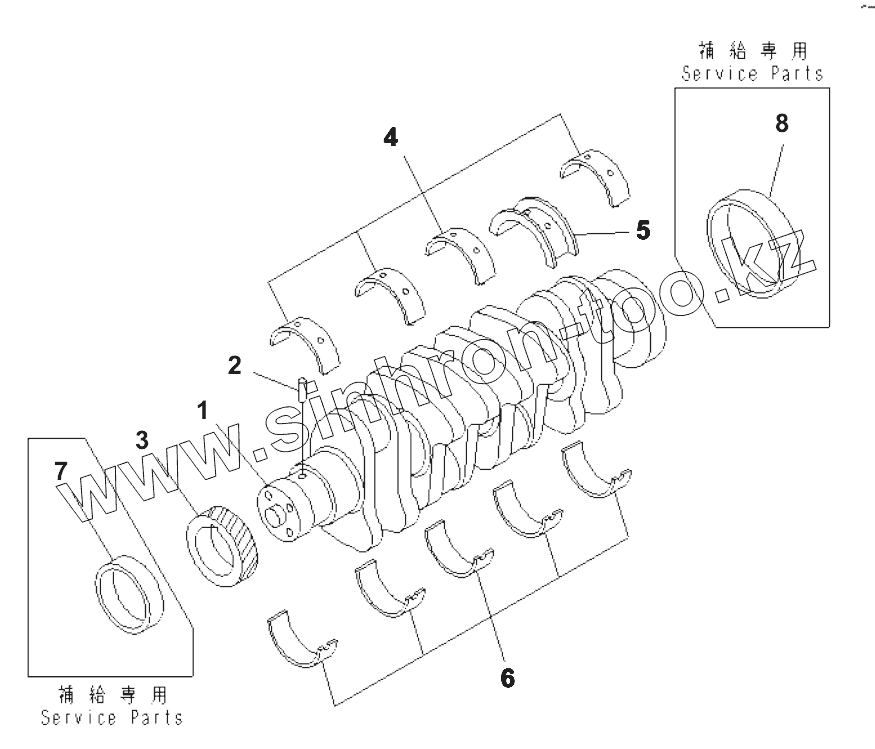 補給専用
Service Parts

8

4

5

2

1

3

7

6

www.sinhron-too.kz

補給専用
Service Parts