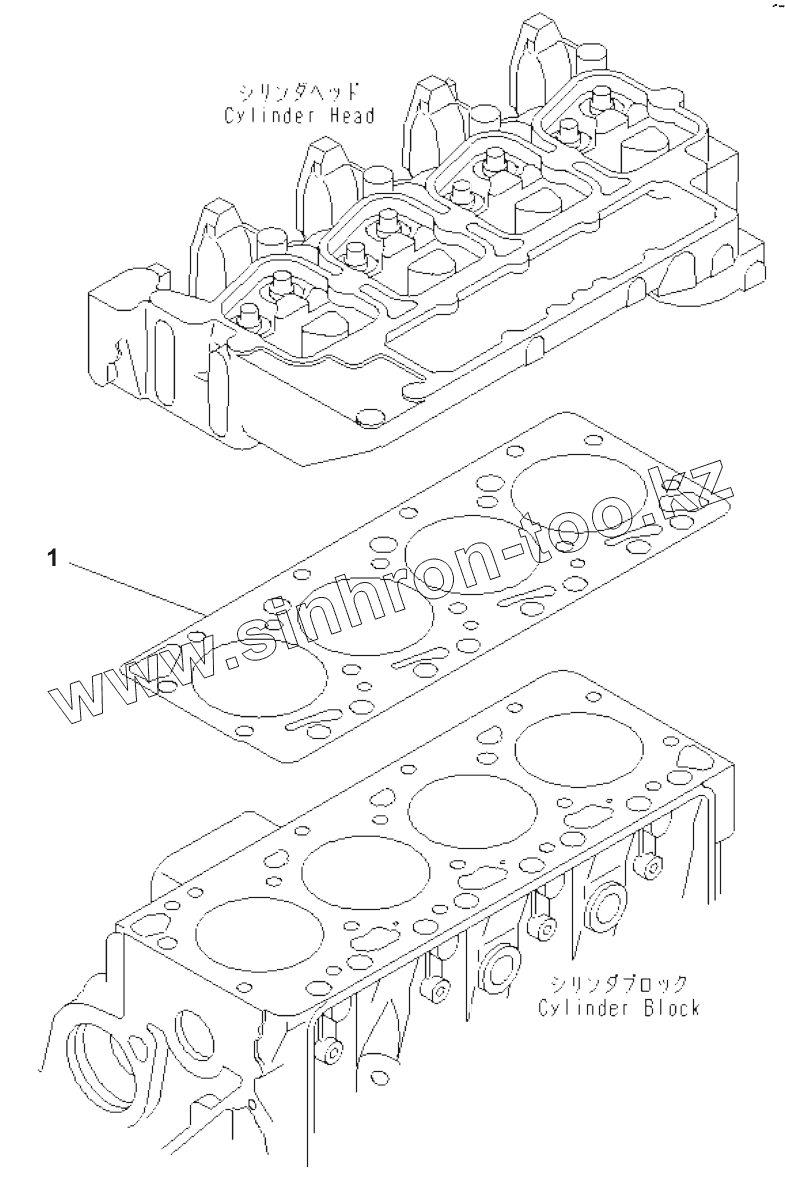 シリンダヘッド
Cylinder Head

1

www.sinhron-too.kz

シリンダブロック
Cylinder Block